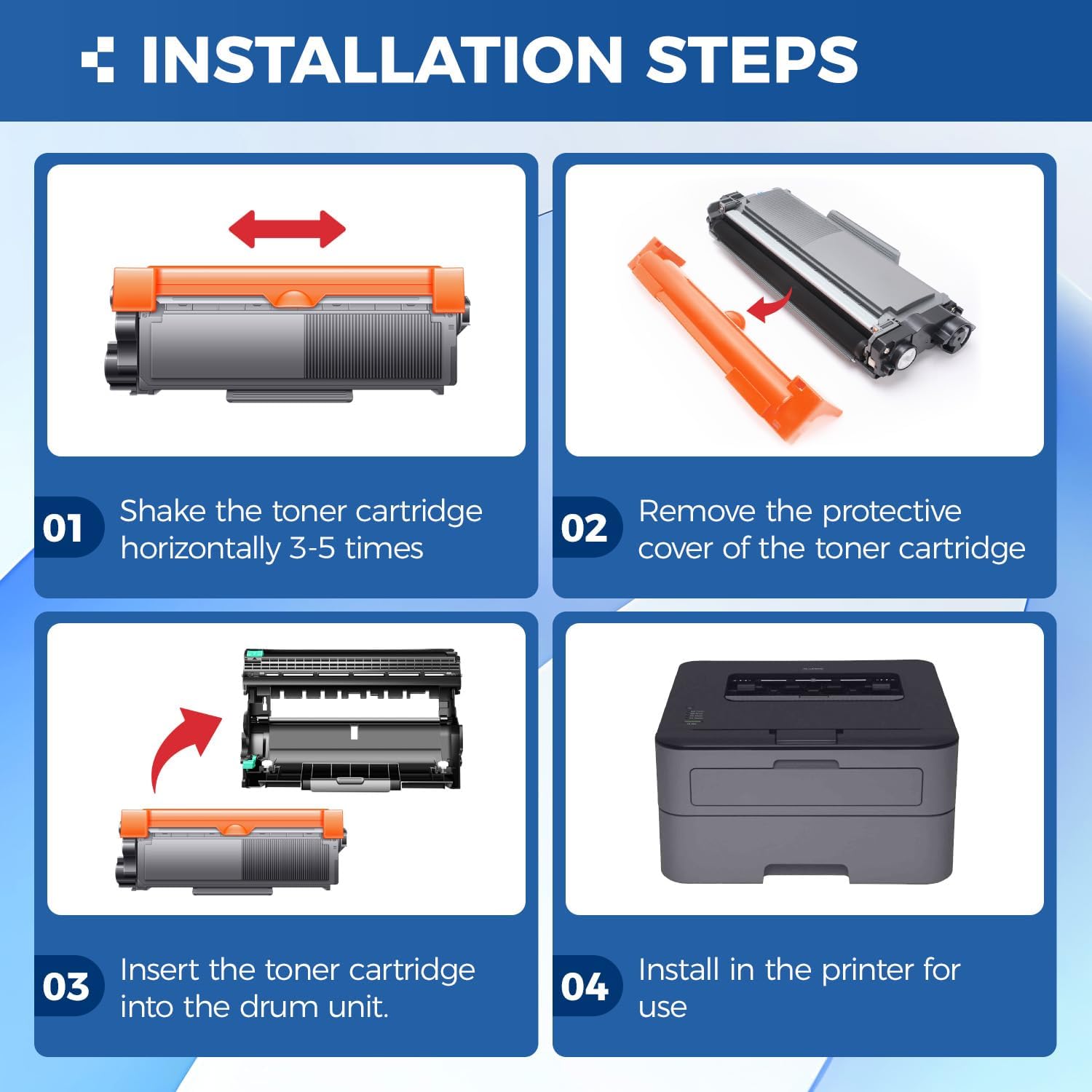 INSTALLATION STEPS

01 Shake the toner cartridge horizontally 3-5 times

02 Remove the protective cover of the toner cartridge

03 Insert the toner cartridge into the drum unit.

04 Install in the printer for use