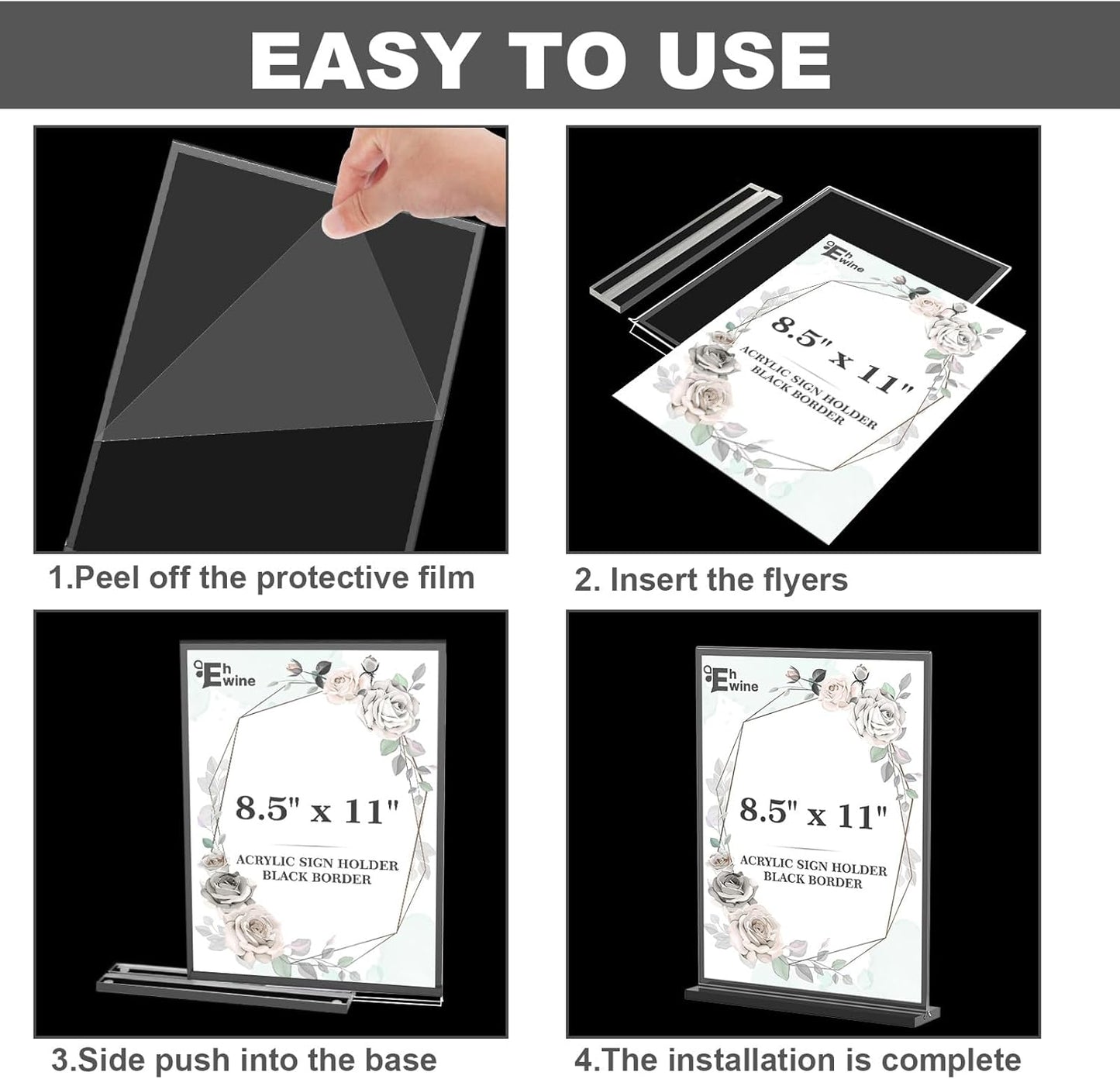 EASY TO USE

1.Peel off the protective film

Eh wine

8.5" x 11"

ACRYLIC SIGN HOLDER
BLACK BORDER

2. Insert the flyers

Eh wine

8.5" x 11"

ACRYLIC SIGN HOLDER
BLACK BORDER

3.Side push into the base

Eh wine

8.5" x 11"

ACRYLIC SIGN HOLDER
BLACK BORDER

4.The installation is complete