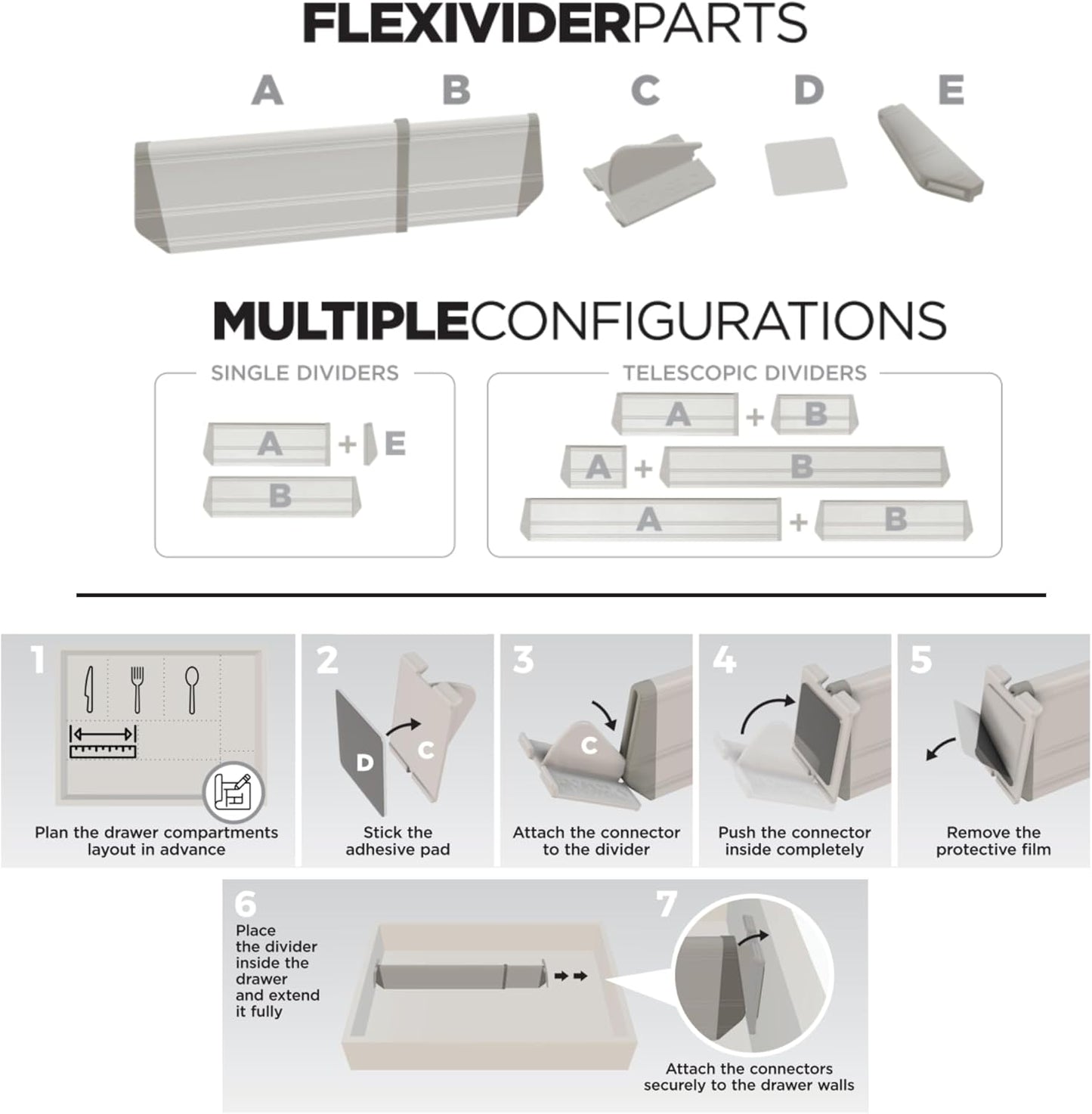 FLEXIVIDERPARTS

A B C D E

MULTIPLECONFIGURATIONS

SINGLE DIVIDERS

A + E
B

TELESCOPIC DIVIDERS

A + B
A + B
A + B

1
Plan the drawer compartments layout in advance

2
D C
Stick the adhesive pad

3
C
Attach the connector to the divider

4
Push the connector inside completely

5
Remove the protective film

6
Place the divider inside the drawer and extend it fully

7
Attach the connectors securely to the drawer walls