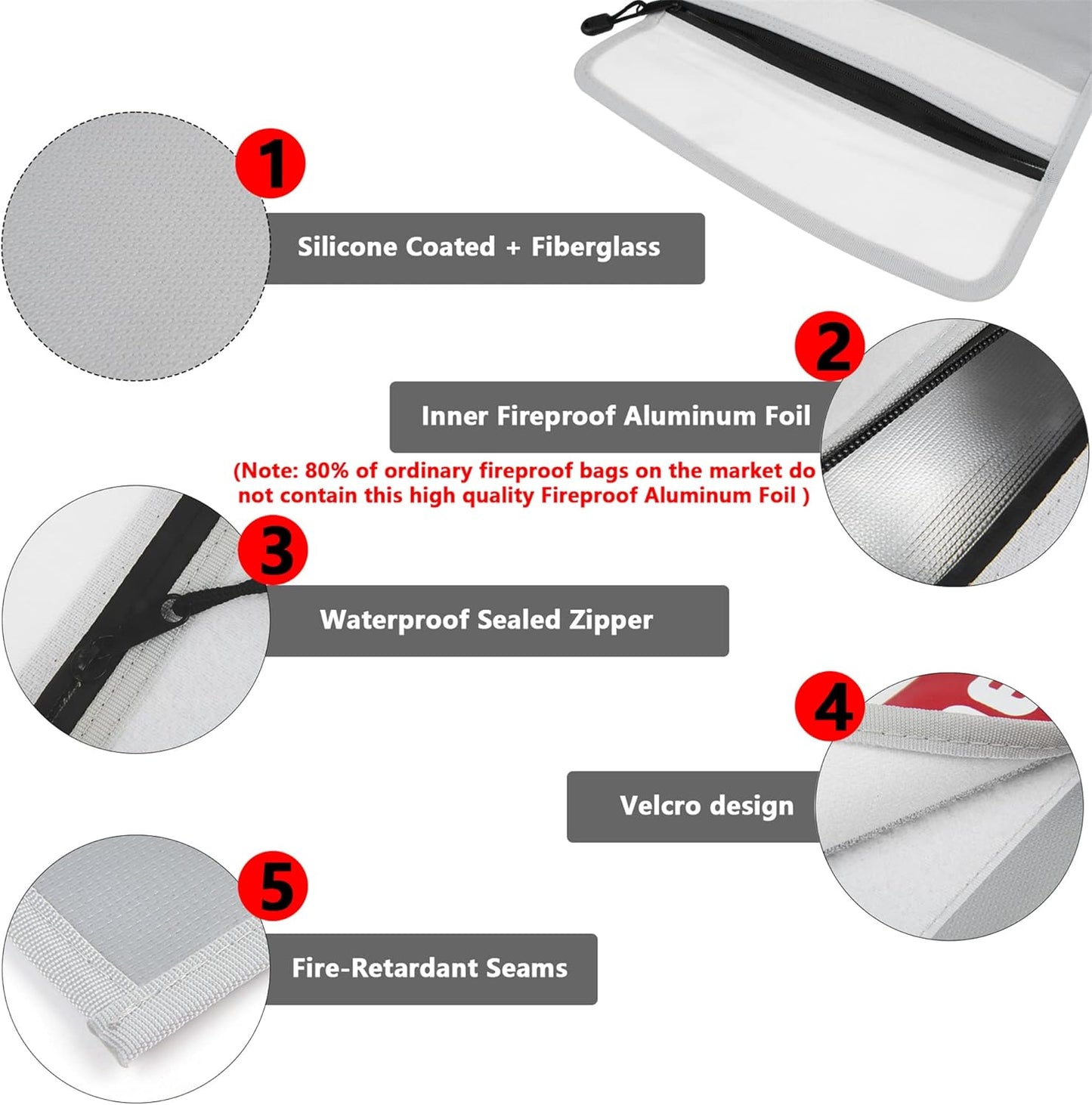 1
Silicone Coated + Fiberglass

2
Inner Fireproof Aluminum Foil
(Note: 80% of ordinary fireproof bags on the market do not contain this high quality Fireproof Aluminum Foil )

3
Waterproof Sealed Zipper

4
Velcro design

5
Fire-Retardant Seams