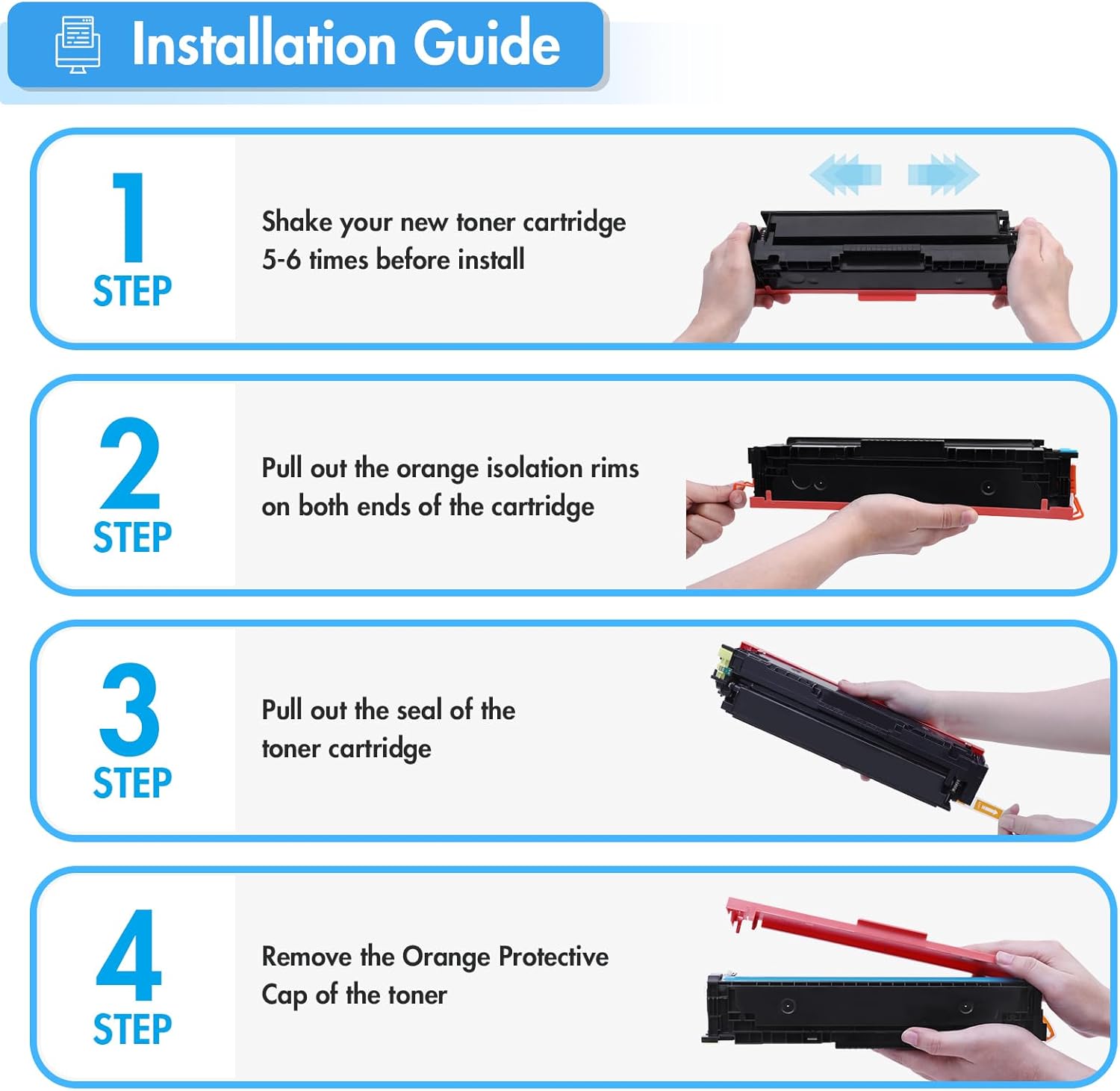 Installation Guide

1
STEP

Shake your new toner cartridge 5-6 times before install

2
STEP

Pull out the orange isolation rims on both ends of the cartridge

3
STEP

Pull out the seal of the toner cartridge

4
STEP

Remove the Orange Protective Cap of the toner