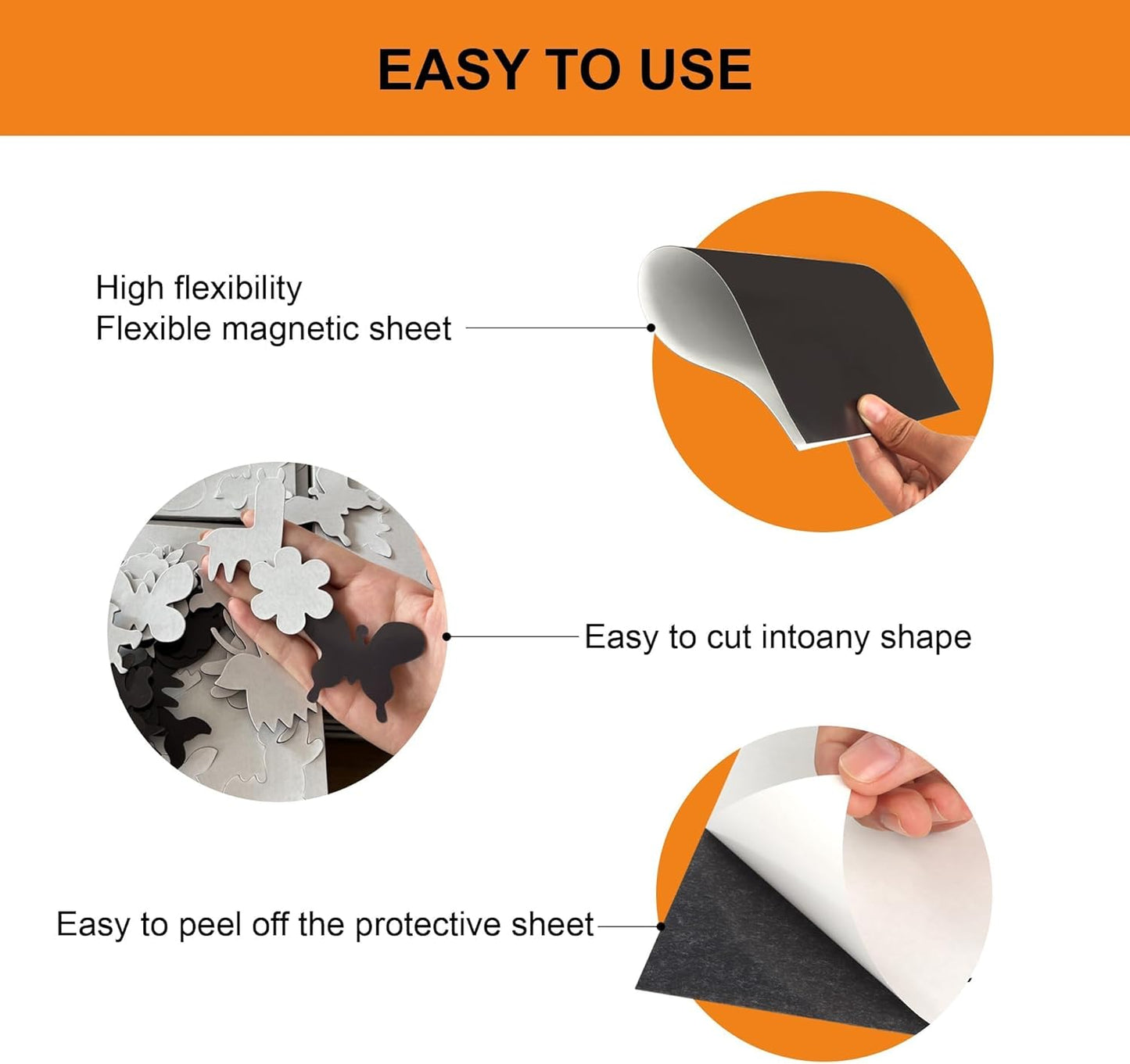 EASY TO USE

High flexibility
Flexible magnetic sheet

Easy to cut intoany shape

Easy to peel off the protective sheet