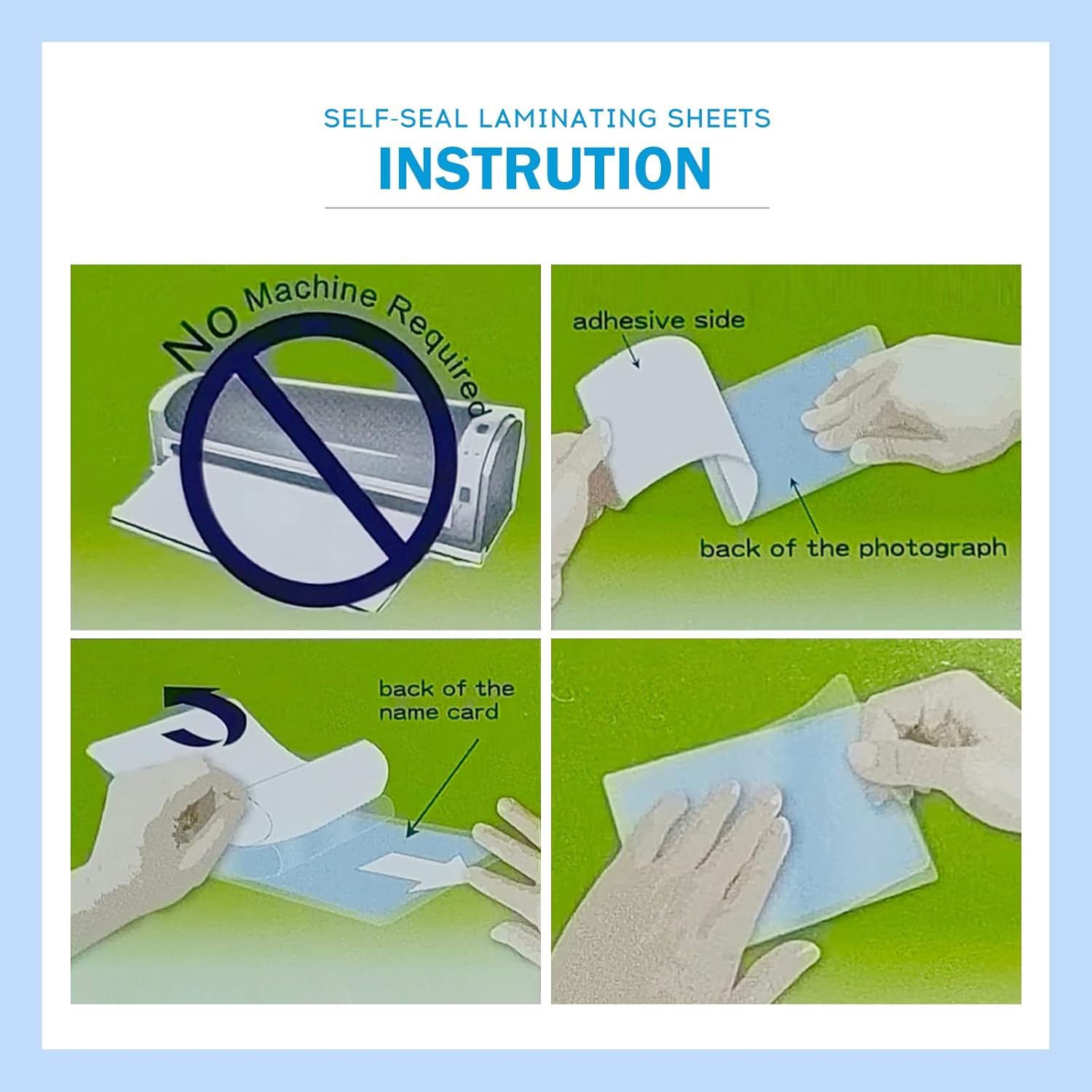 SELF-SEAL LAMINATING SHEETS

INSTRUTION

NO Machine Required

adhesive side

back of the photograph

back of the name card