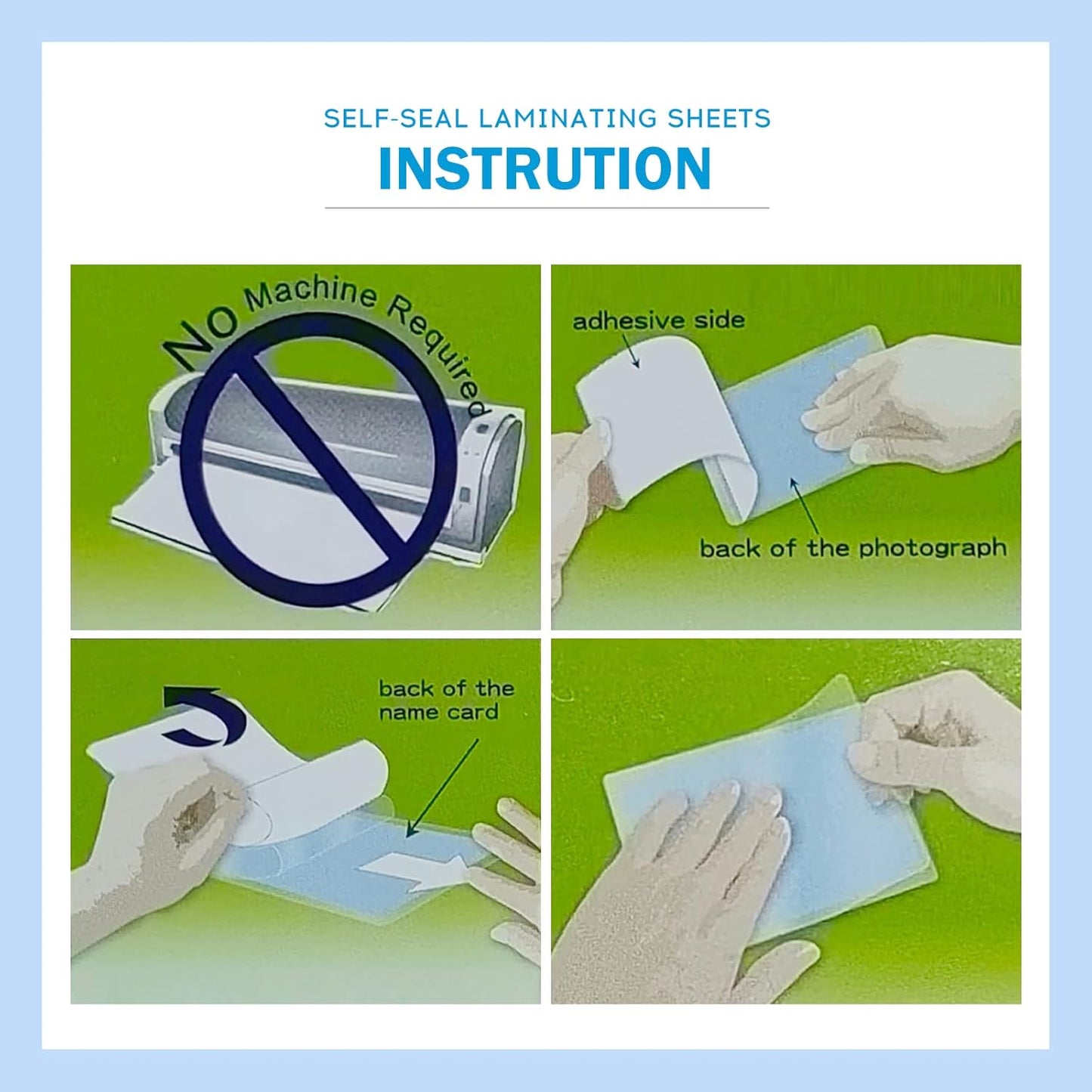 SELF-SEAL LAMINATING SHEETS

INSTRUTION

NO Machine Required

adhesive side

back of the photograph

back of the name card