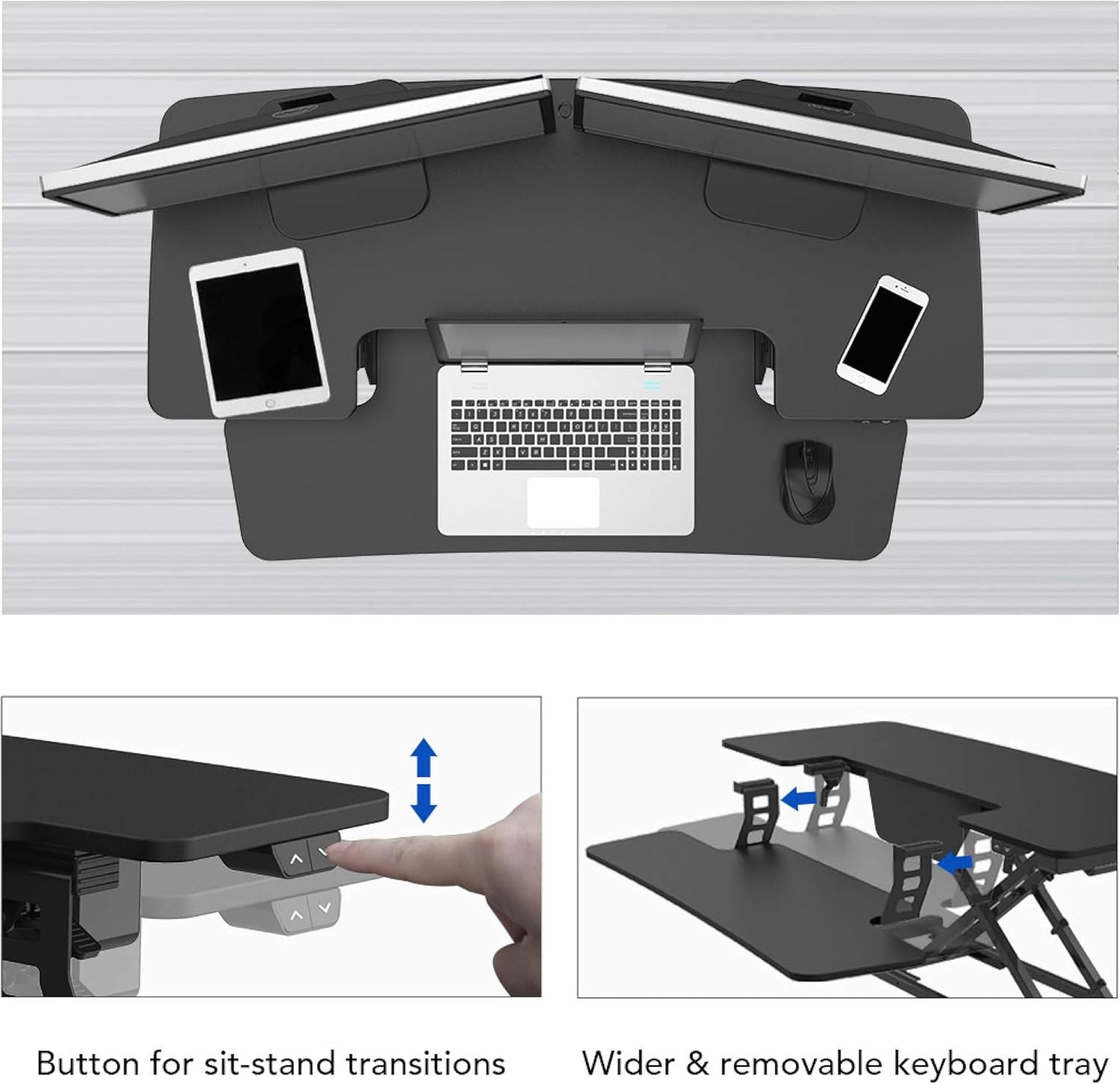 Button for sit-stand transitions

Wider & removable keyboard tray