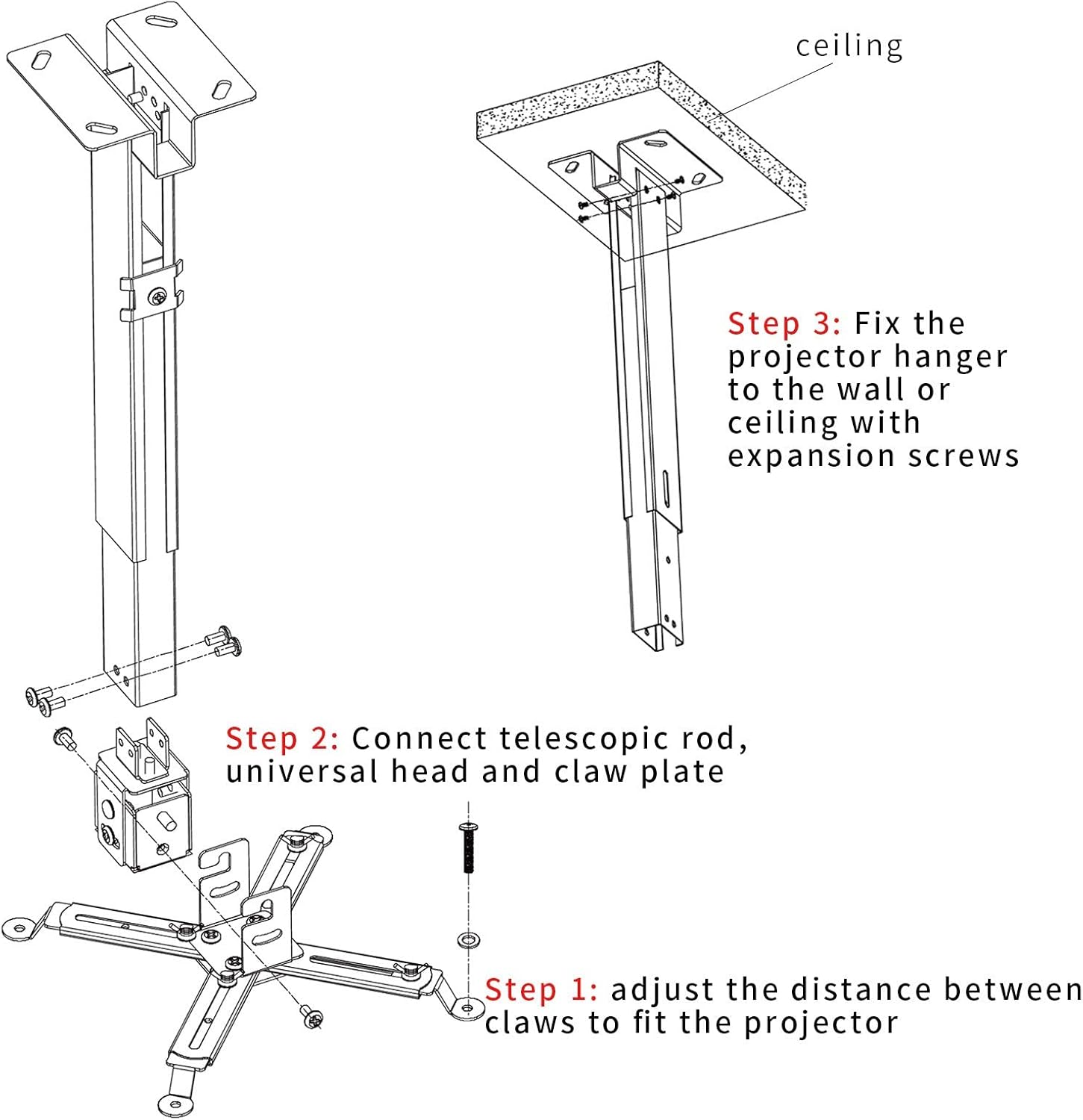 ceiling

Step 3: Fix the projector hanger to the wall or ceiling with expansion screws

Step 2: Connect telescopic rod, universal head and claw plate

Step 1: adjust the distance between claws to fit the projector