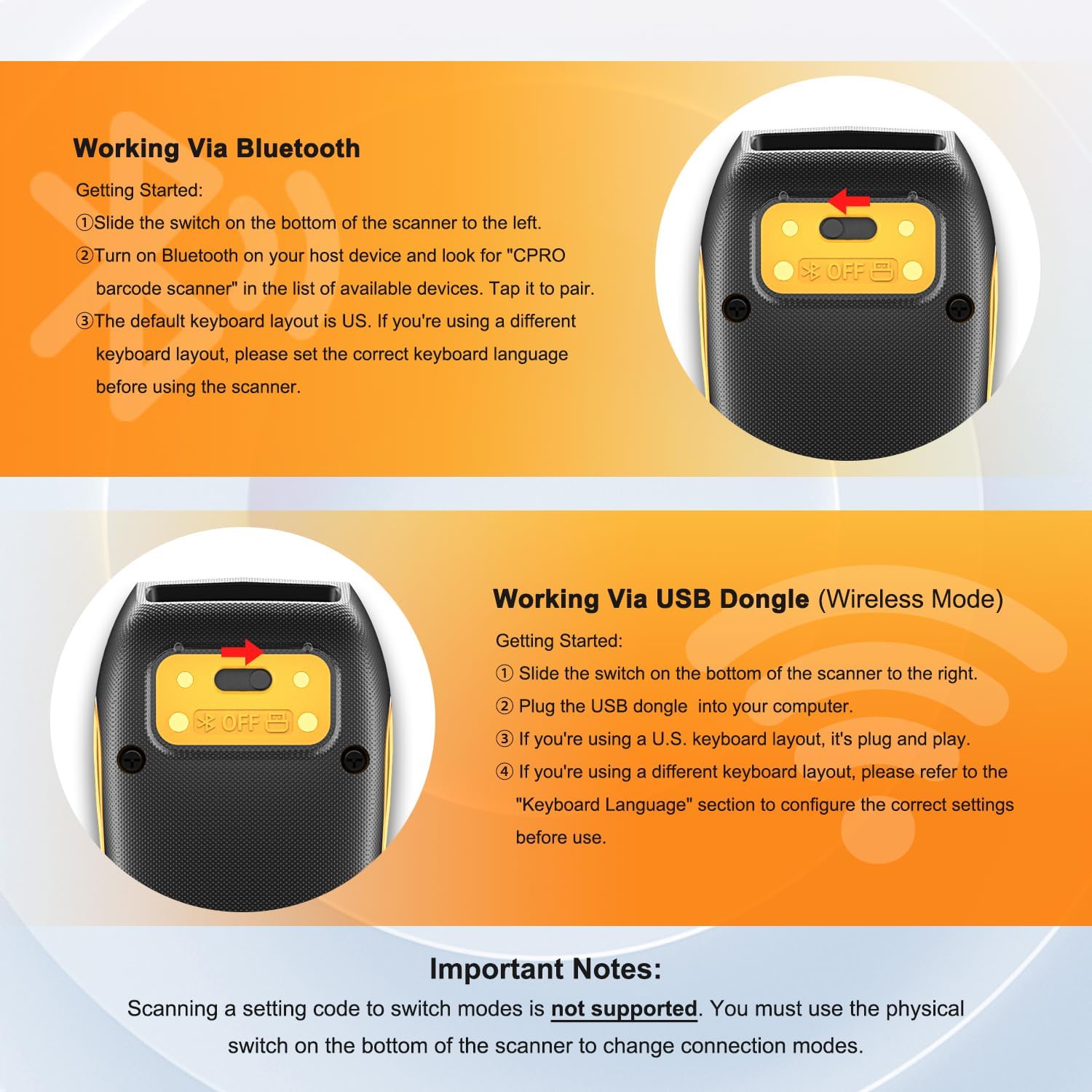 Working Via Bluetooth

Getting Started:

①Slide the switch on the bottom of the scanner to the left.

②Turn on Bluetooth on your host device and look for "CPRO barcode scanner" in the list of available devices. Tap it to pair.

③The default keyboard layout is US. If you're using a different keyboard layout, please set the correct keyboard language before using the scanner.

OFF

OFF

Working Via USB Dongle (Wireless Mode)

Getting Started:

① Slide the switch on the bottom of the scanner to the right.

② Plug the USB dongle into your computer.

③ If you're using a U.S. keyboard layout, it's plug and play.

④ If you're using a different keyboard layout, please refer to the "Keyboard Language" section to configure the correct settings before use.

Important Notes:

Scanning a setting code to switch modes is not supported. You must use the physical switch on the bottom of the scanner to change connection modes.