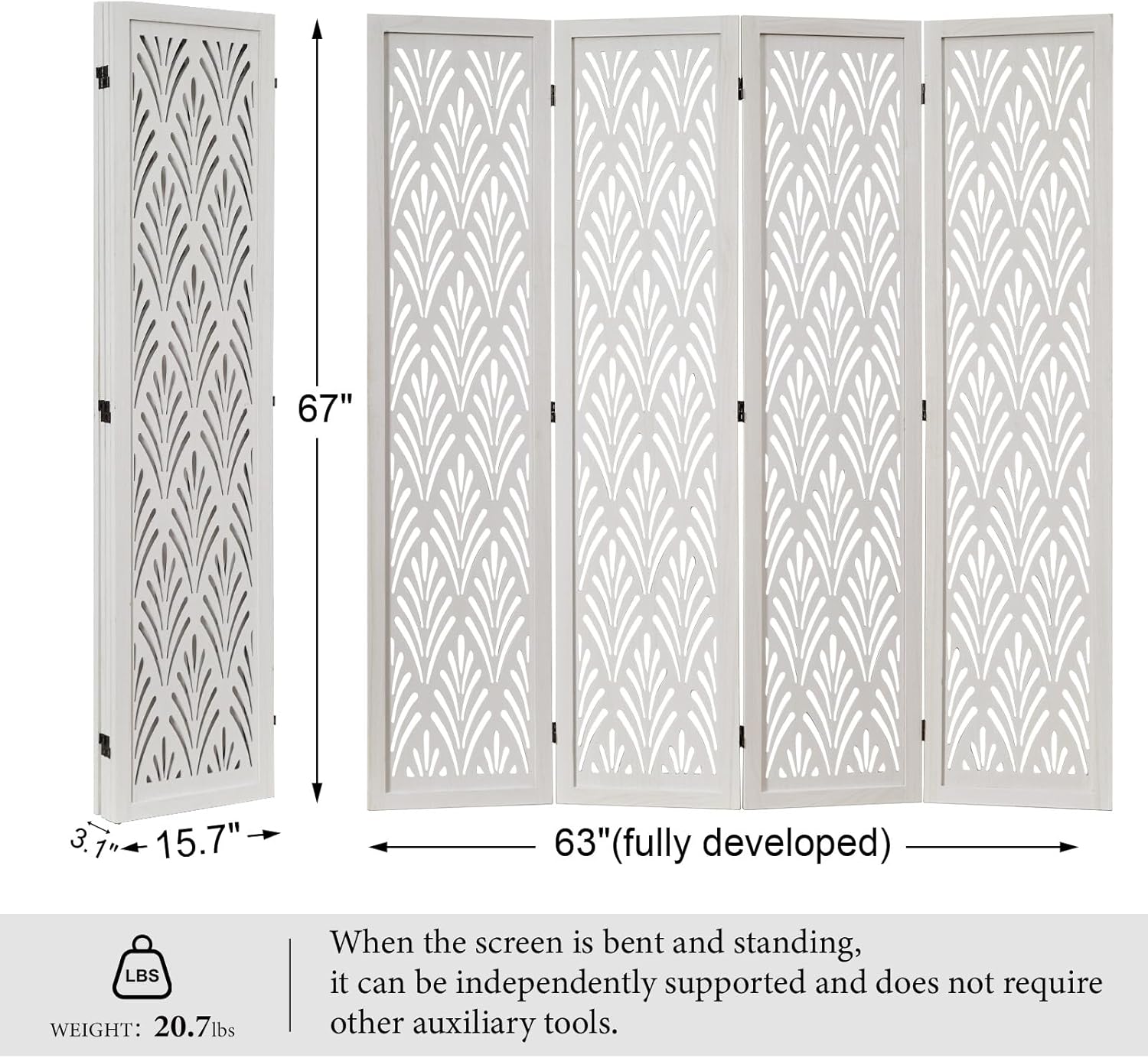 67"

3.1" 15.7"

63"(fully developed)

LBS

WEIGHT: 20.7lbs

When the screen is bent and standing,
it can be independently supported and does not require other auxiliary tools.