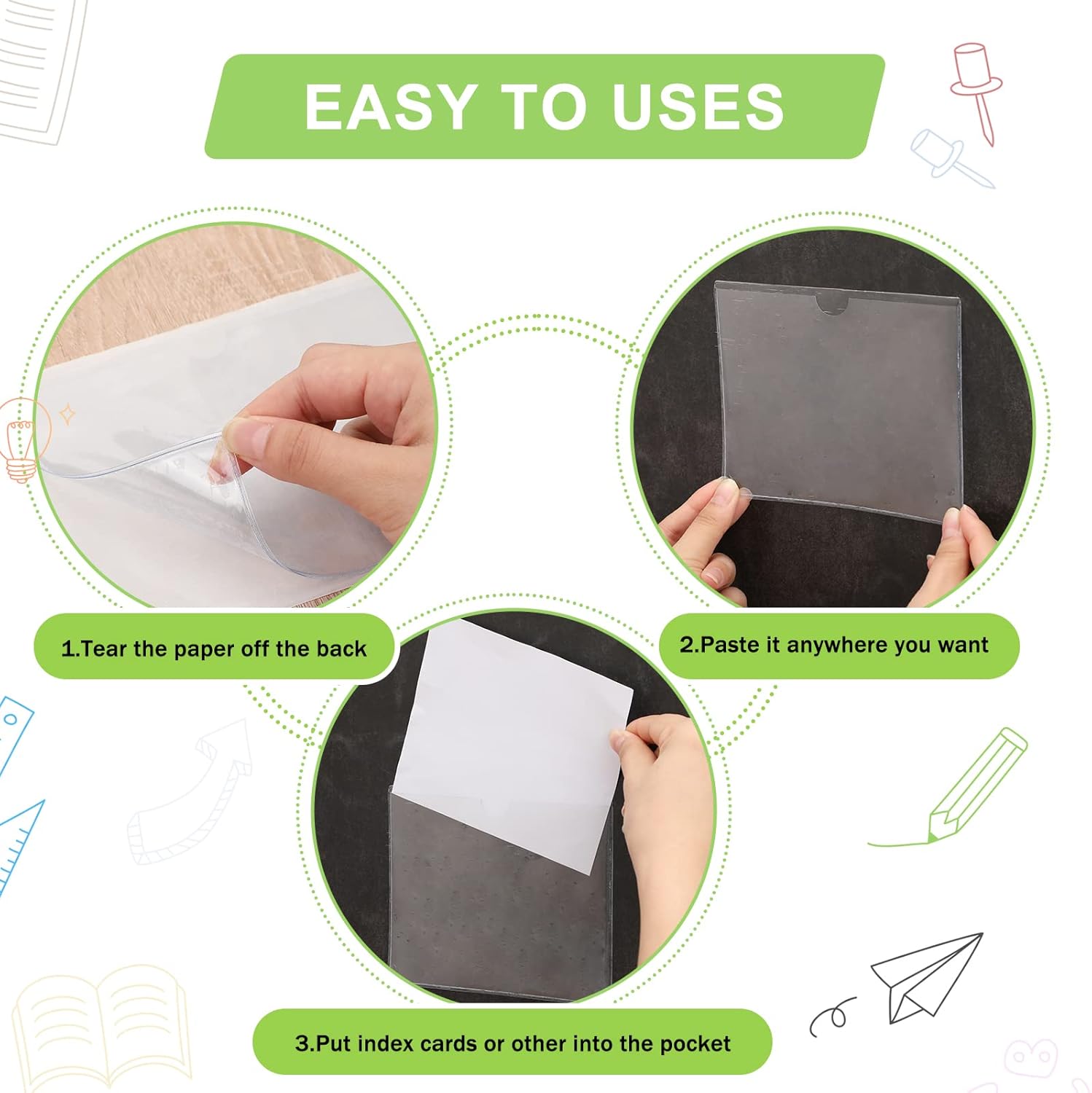 EASY TO USES

1.Tear the paper off the back

2.Paste it anywhere you want

3.Put index cards or other into the pocket