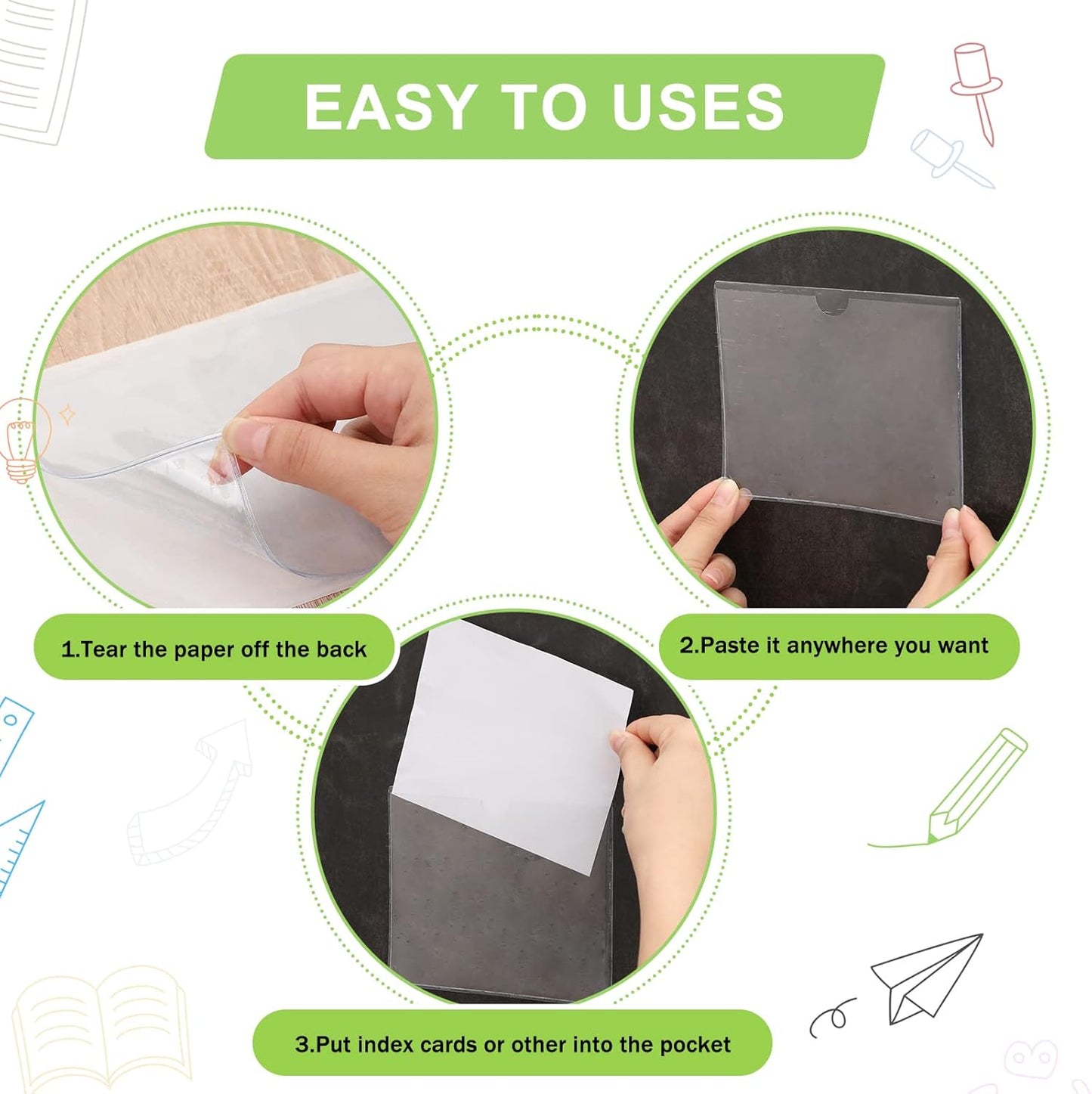 EASY TO USES

1.Tear the paper off the back

2.Paste it anywhere you want

3.Put index cards or other into the pocket