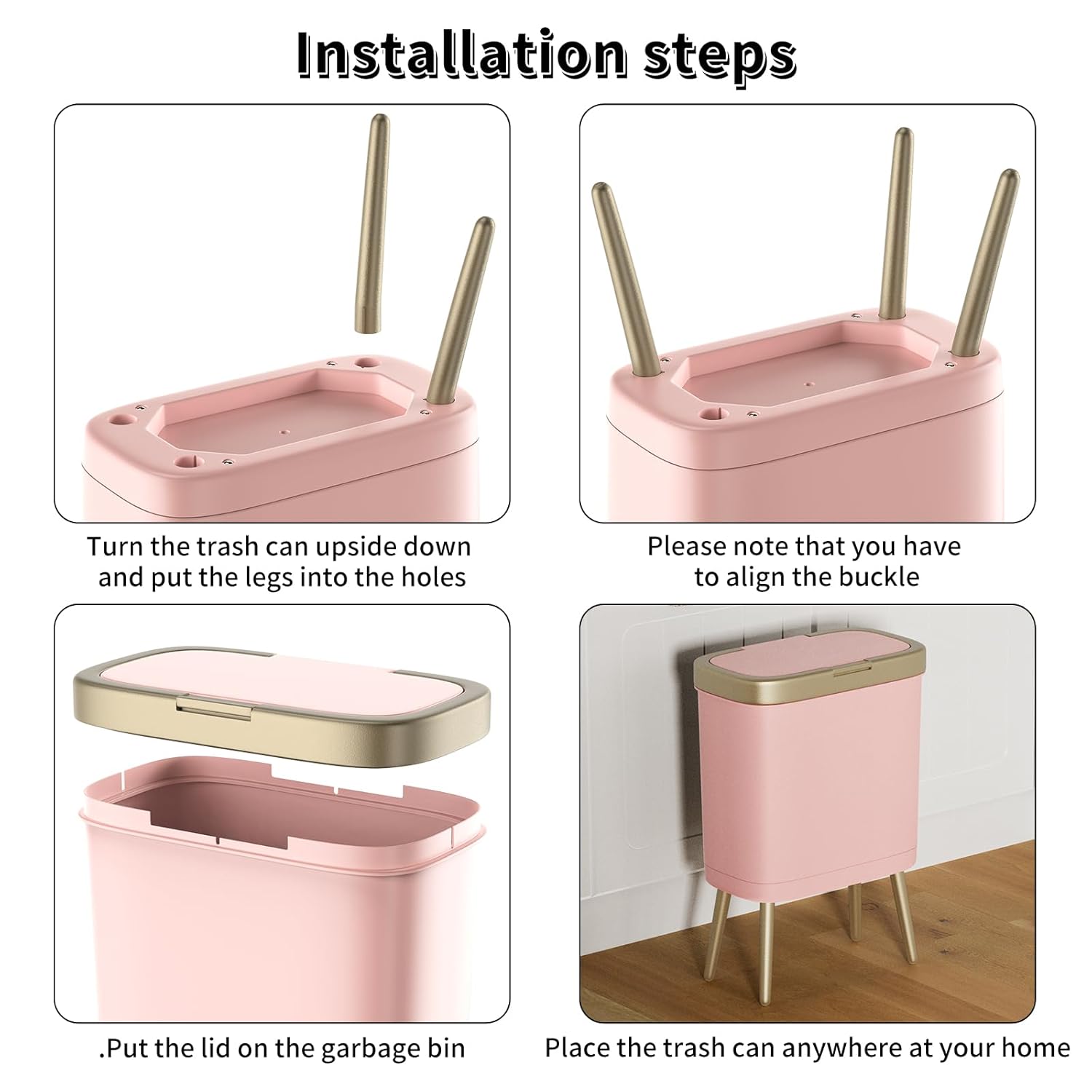 Installation steps

Turn the trash can upside down and put the legs into the holes

Please note that you have to align the buckle

.Put the lid on the garbage bin

Place the trash can anywhere at your home