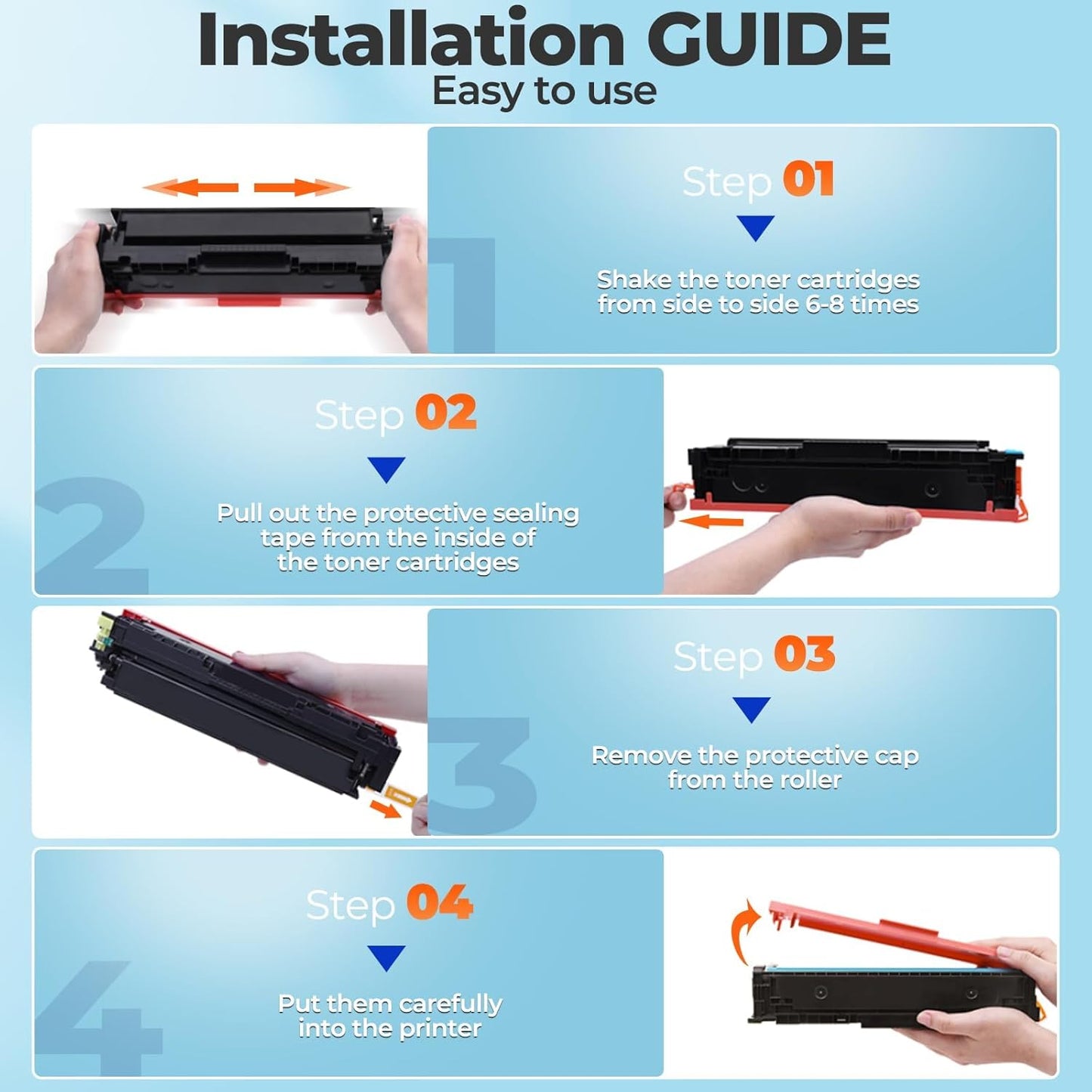 Installation GUIDE
Easy to use

1

Step 01

Shake the toner cartridges from side to side 6-8 times

2

Step 02

Pull out the protective sealing tape from the inside of the toner cartridges

3

Step 03

Remove the protective cap from the roller

4

Step 04

Put them carefully into the printer