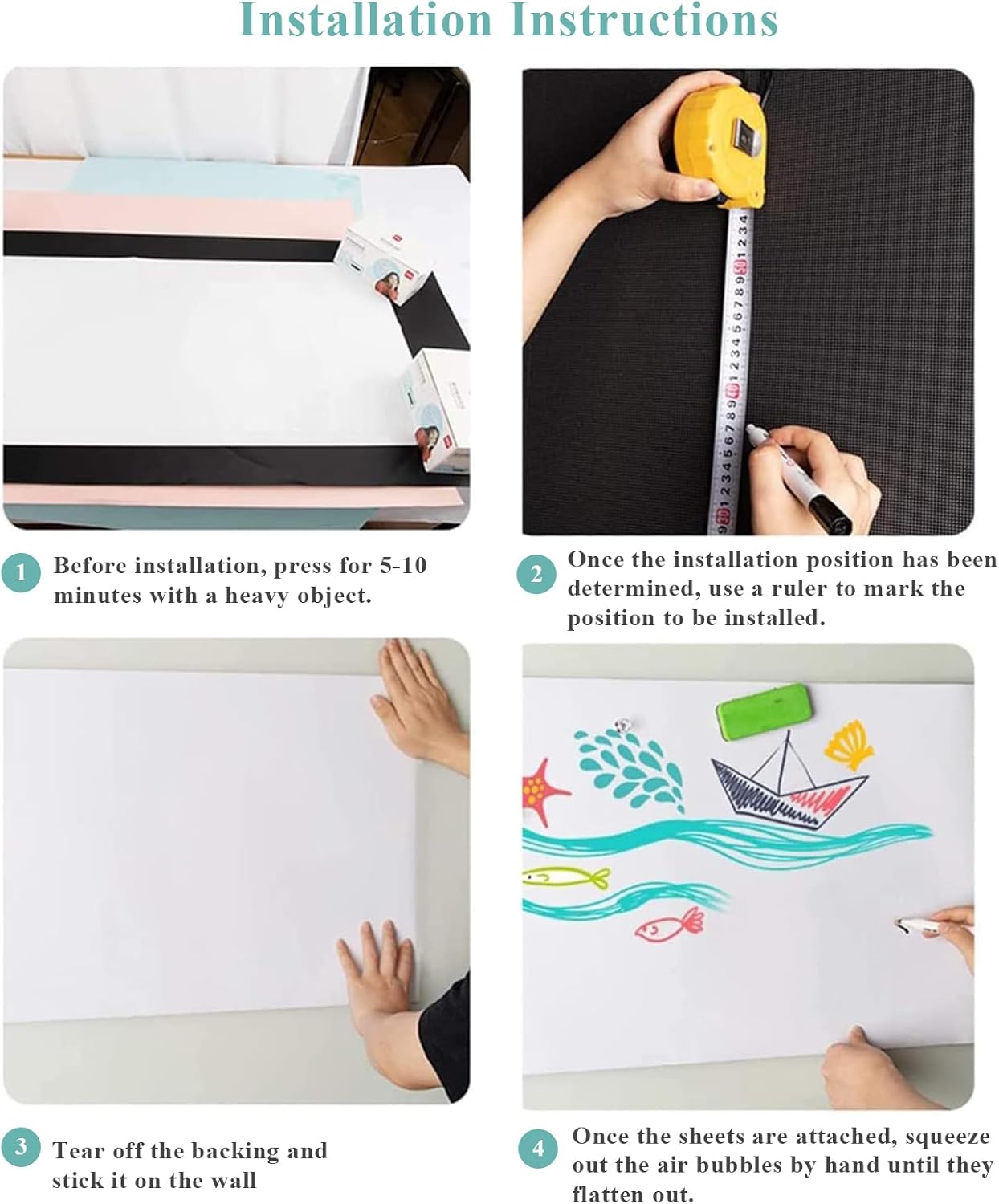 Installation Instructions

1 Before installation, press for 5-10 minutes with a heavy object.

2 Once the installation position has been determined, use a ruler to mark the position to be installed.

3 Tear off the backing and stick it on the wall

4 Once the sheets are attached, squeeze out the air bubbles by hand until they flatten out.