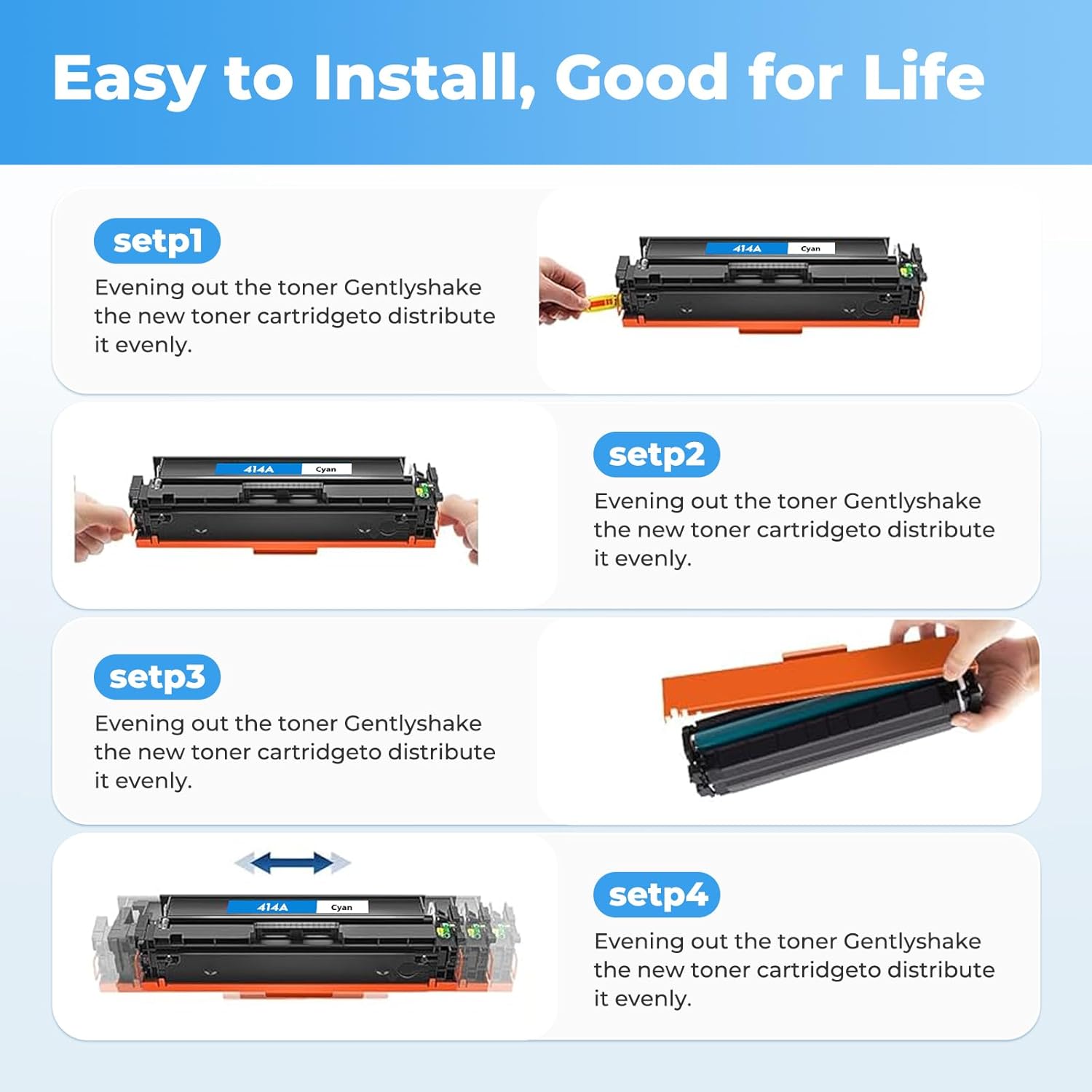 Easy to Install, Good for Life

setp1

Evening out the toner Gentlyshake the new toner cartridgeto distribute it evenly.

414A Cyan

414A Cyan

setp2

Evening out the toner Gentlyshake the new toner cartridgeto distribute it evenly.

setp3

Evening out the toner Gentlyshake the new toner cartridgeto distribute it evenly.

414A Cyan

setp4

Evening out the toner Gentlyshake the new toner cartridgeto distribute it evenly.