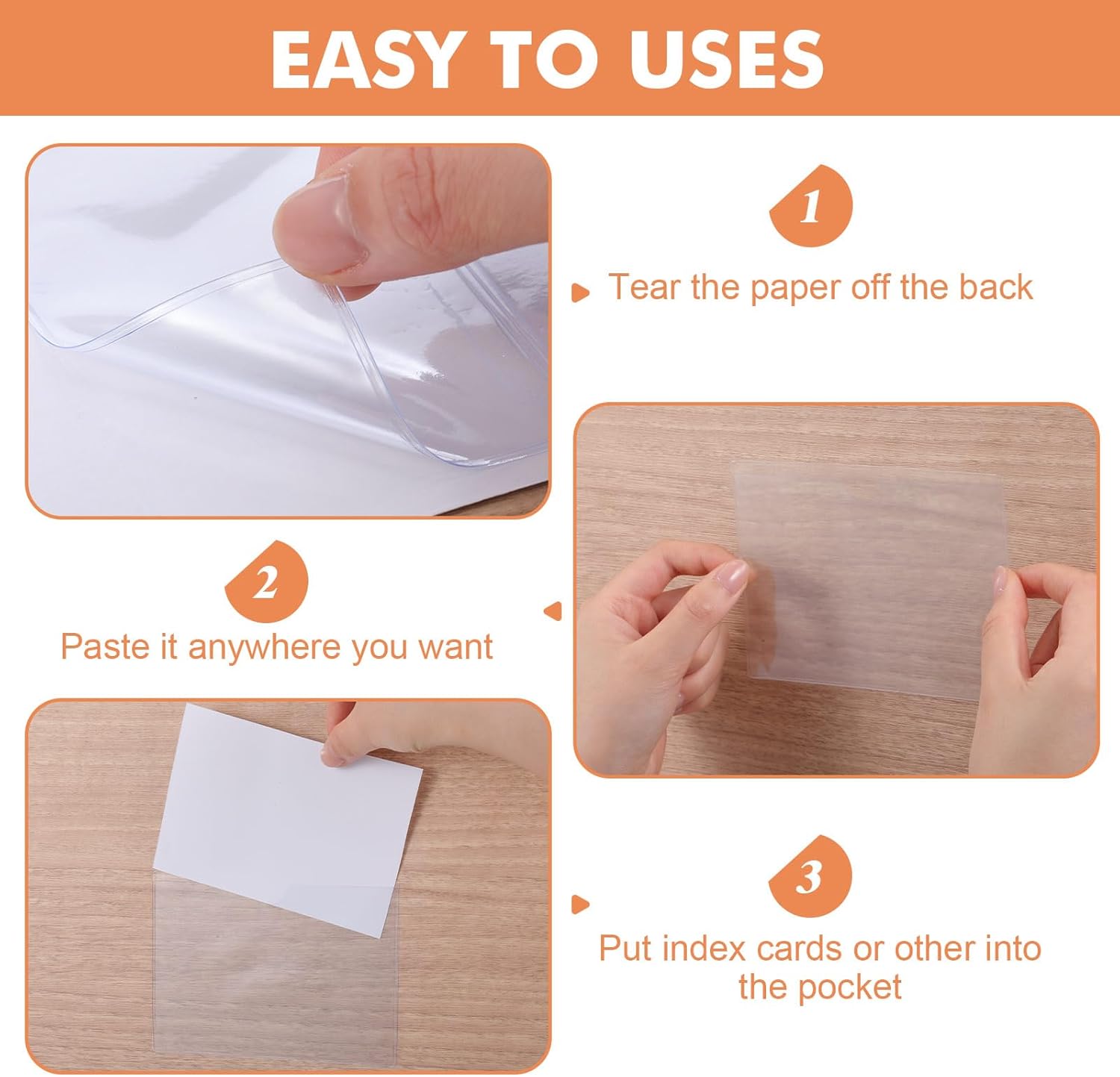 EASY TO USES

1

Tear the paper off the back

2

Paste it anywhere you want

3

Put index cards or other into the pocket