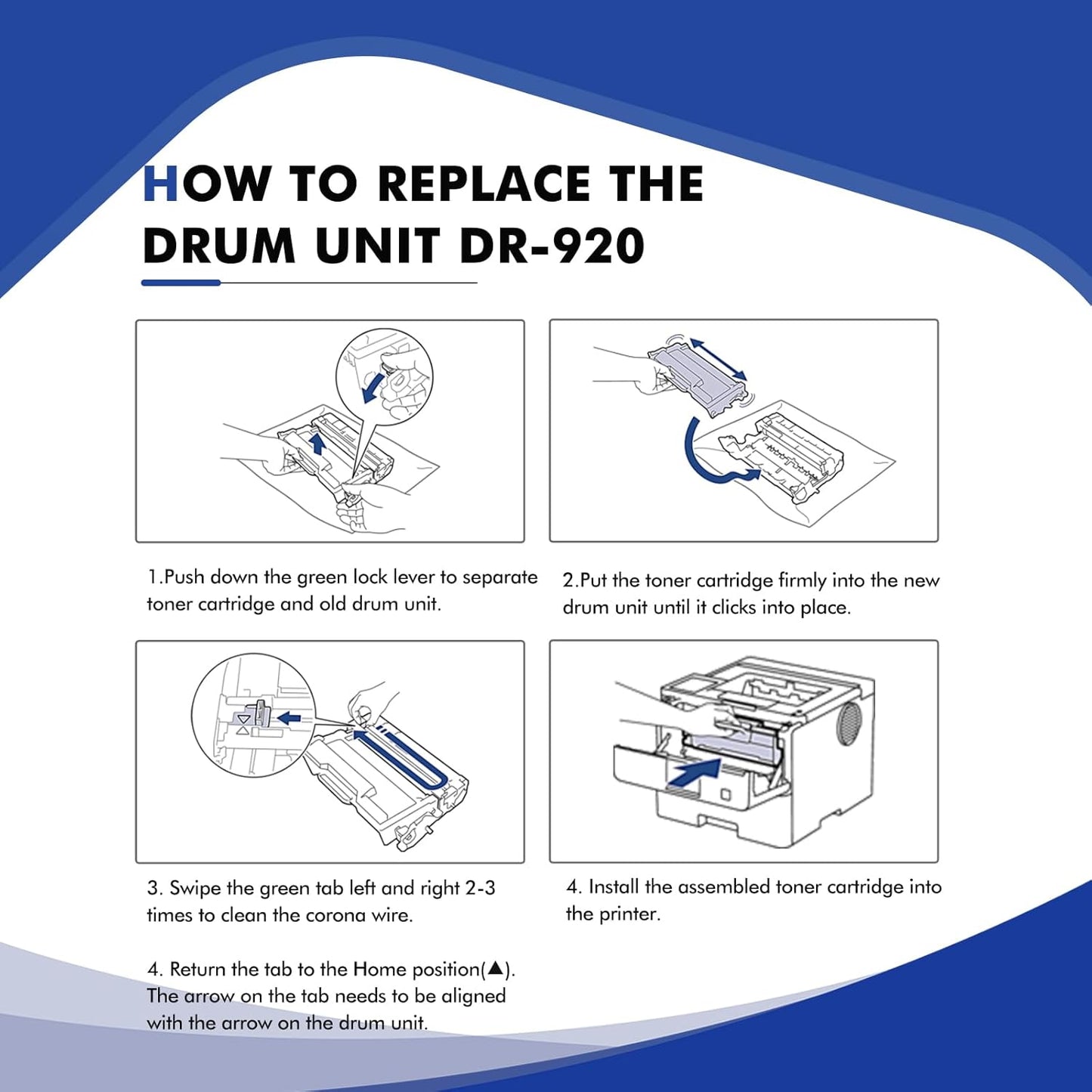 HOW TO REPLACE THE DRUM UNIT DR-920

1.Push down the green lock lever to separate toner cartridge and old drum unit.

2.Put the toner cartridge firmly into the new drum unit until it clicks into place.

3. Swipe the green tab left and right 2-3 times to clean the corona wire.

4. Return the tab to the Home position(▲). The arrow on the tab needs to be aligned with the arrow on the drum unit.

4. Install the assembled toner cartridge into the printer.