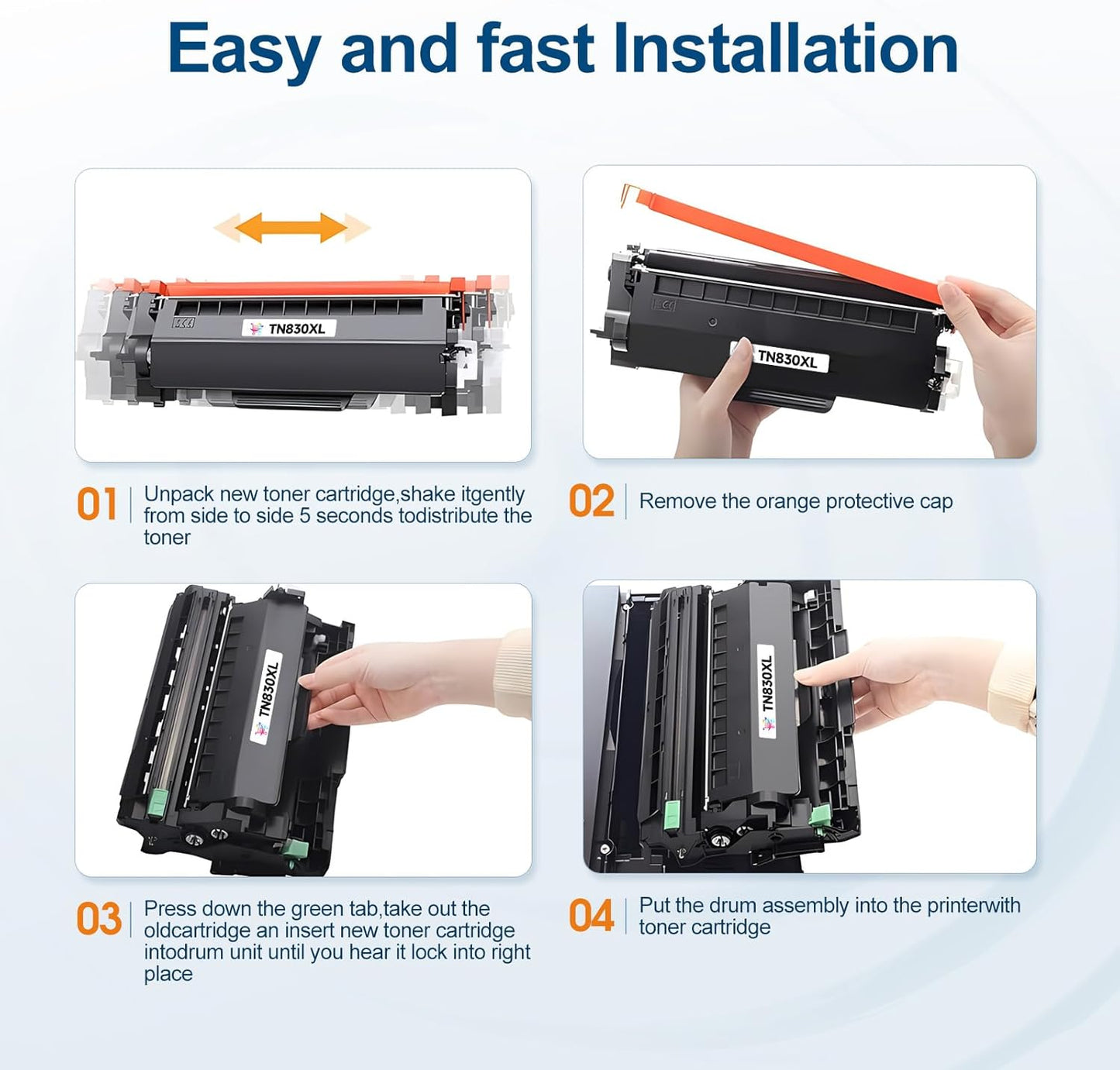 Easy and fast Installation

TN830XL

TN830XL

01 Unpack new toner cartridge,shake itgently from side to side 5 seconds todistribute the toner

02 Remove the orange protective cap

TN830XL

TN830XL

03 Press down the green tab,take out the oldcartridge an insert new toner cartridge intodrum unit until you hear it lock into right place

04 Put the drum assembly into the printerwith toner cartridge