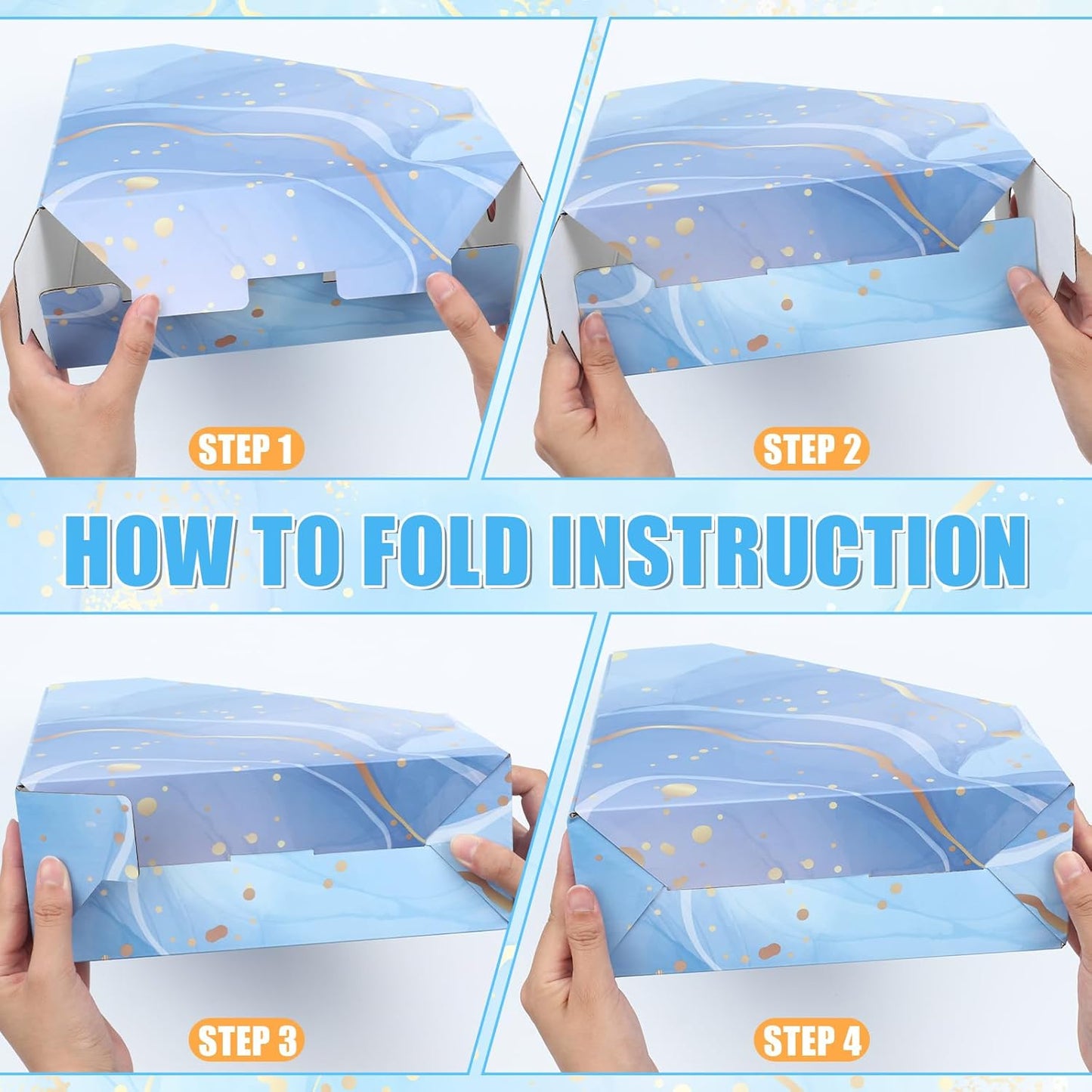 STEP 1

STEP 2

HOW TO FOLD INSTRUCTION

STEP 3

STEP 4