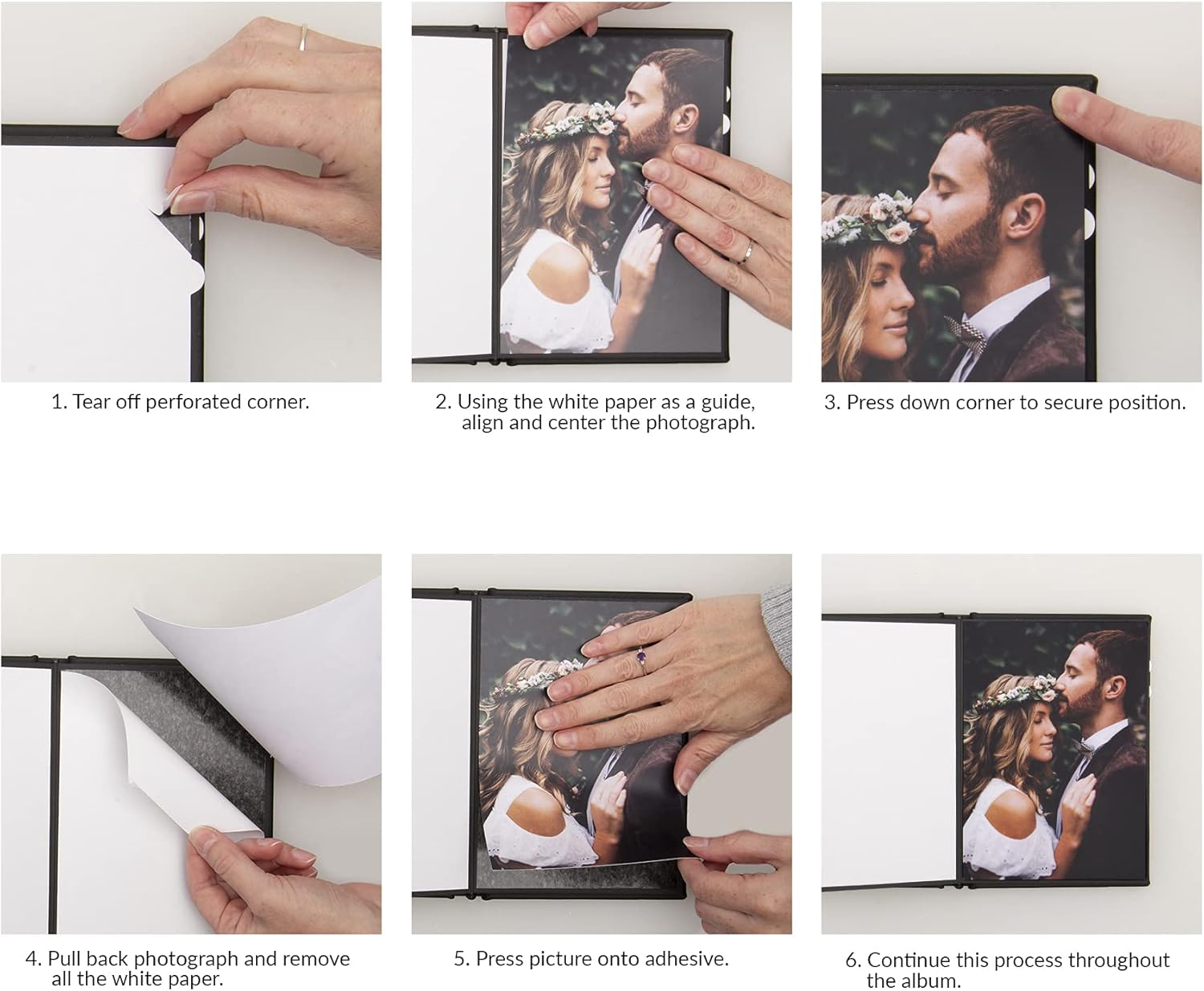 1. Tear off perforated corner.

2. Using the white paper as a guide, align and center the photograph.

3. Press down corner to secure position.

4. Pull back photograph and remove all the white paper.

5. Press picture onto adhesive.

6. Continue this process throughout the album.