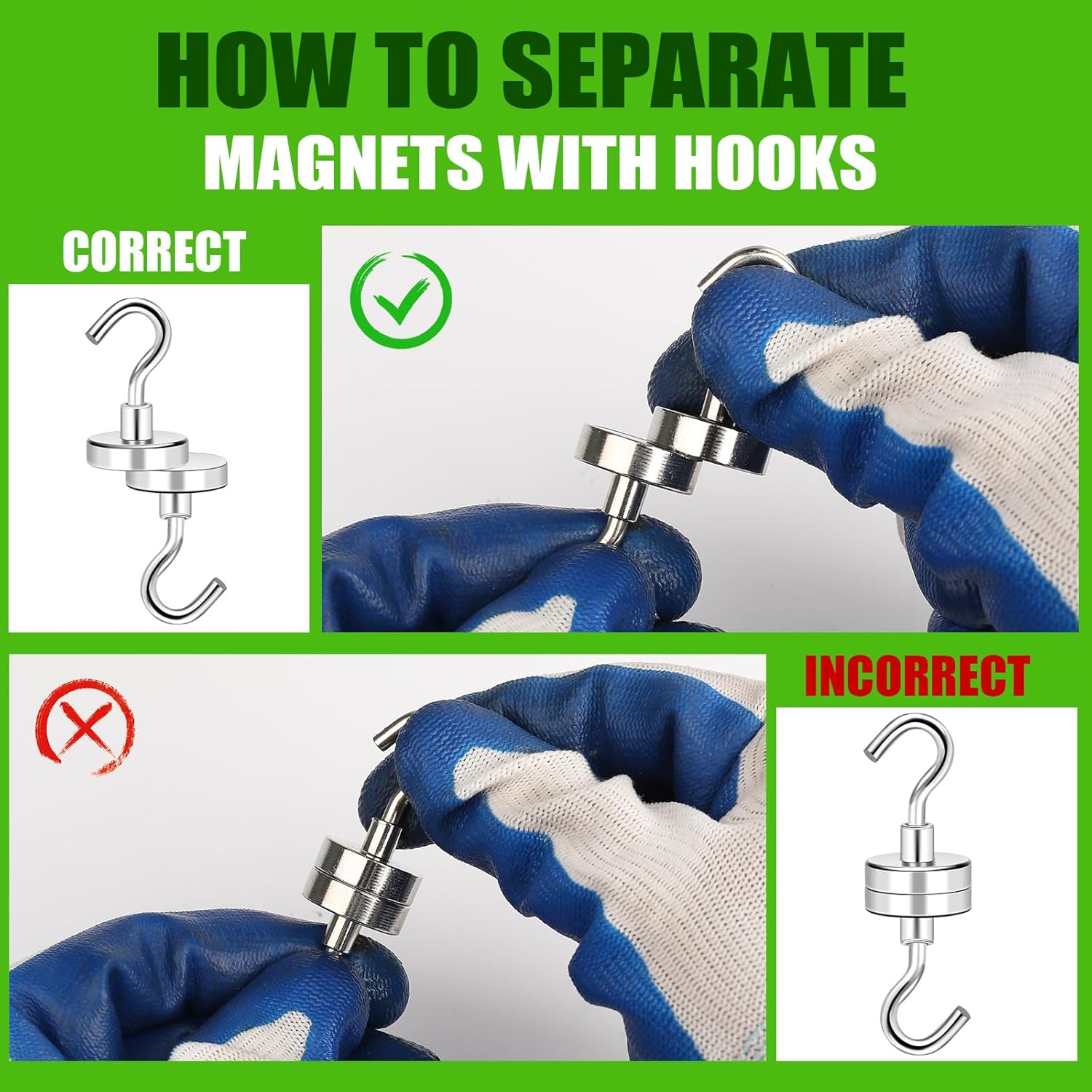 HOW TO SEPARATE
MAGNETS WITH HOOKS

CORRECT

INCORRECT