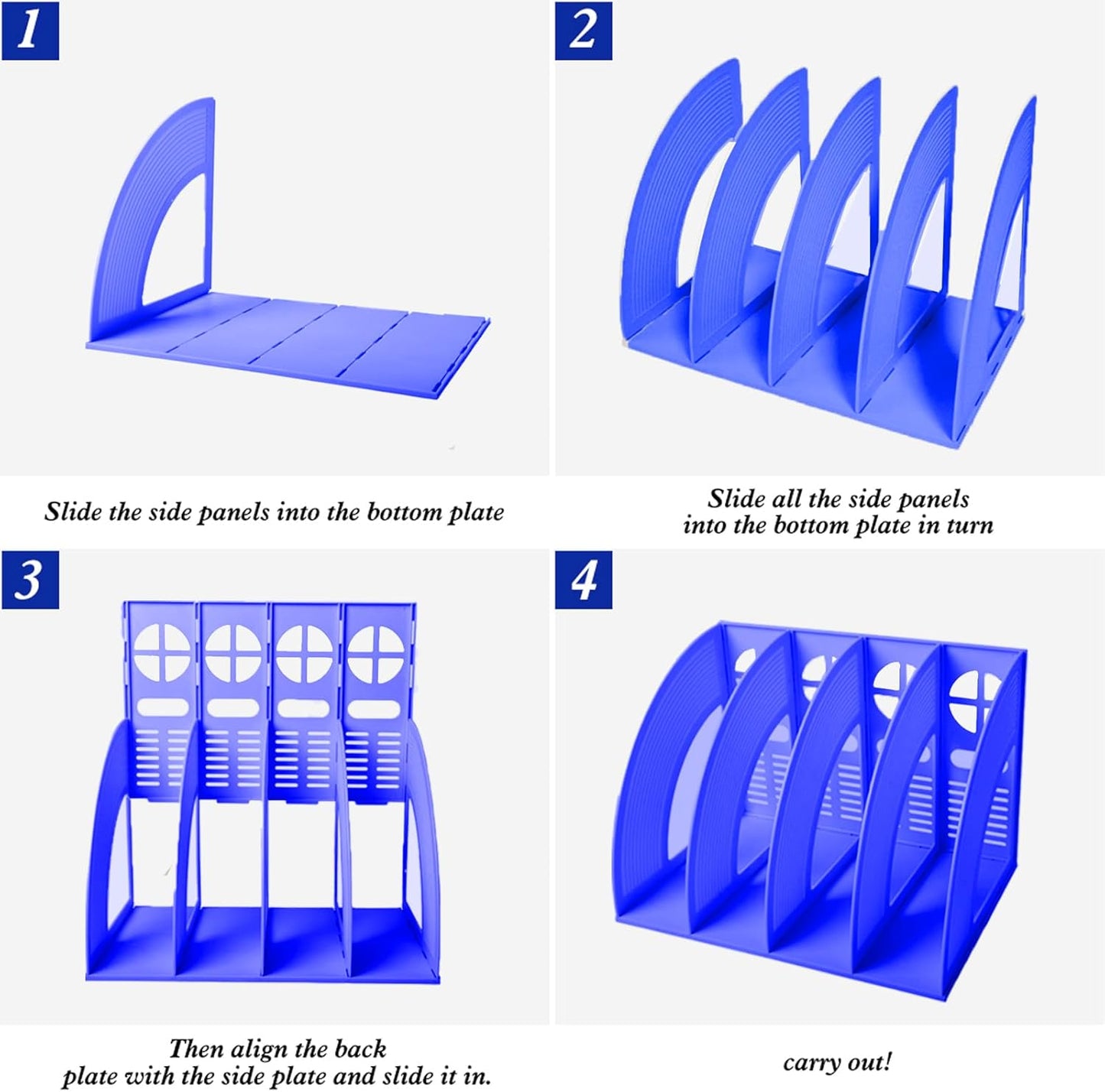 1

Slide the side panels into the bottom plate

2

Slide all the side panels into the bottom plate in turn

3

Then align the back plate with the side plate and slide it in.

4

carry out!