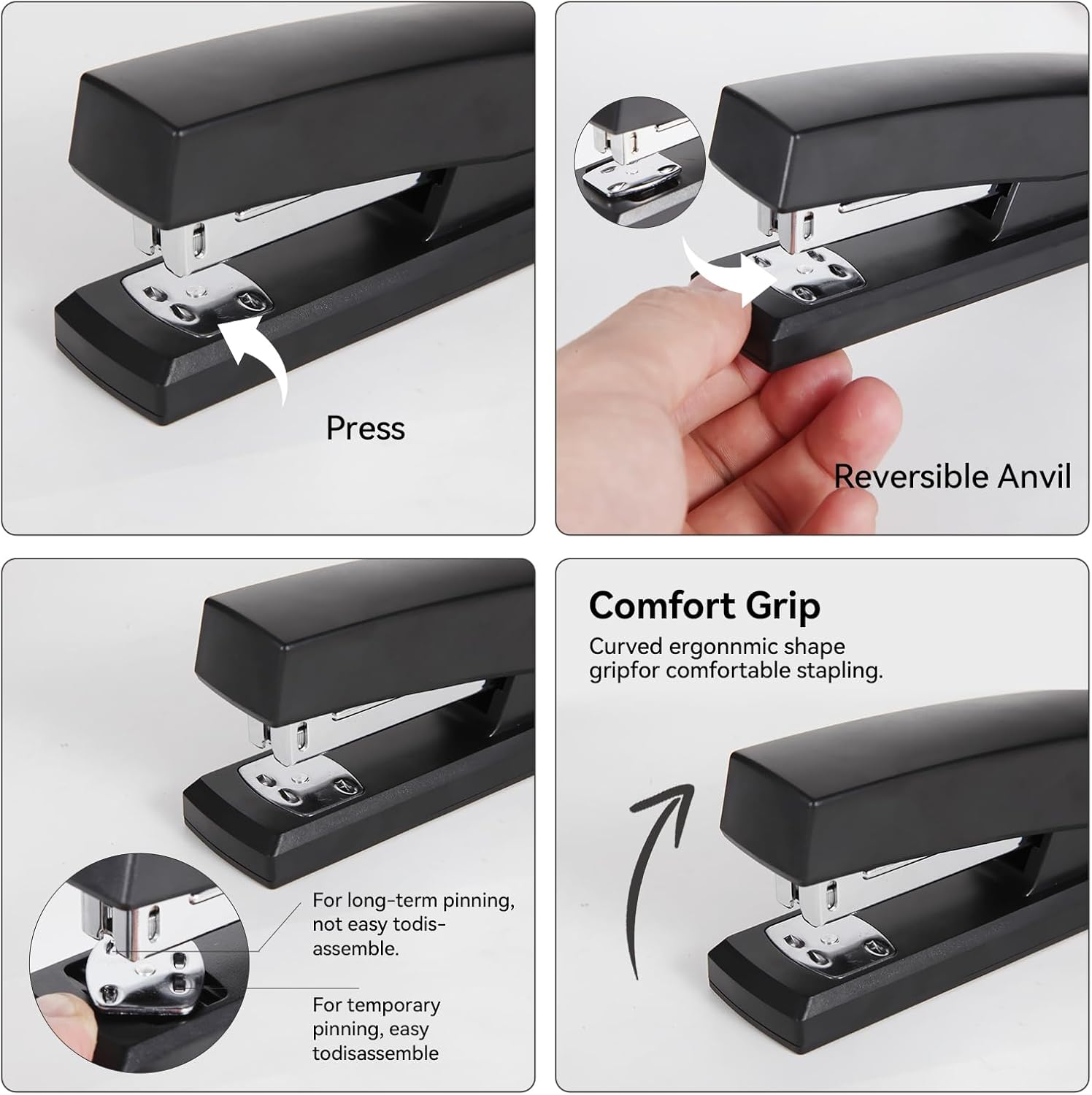 Press

Reversible Anvil

For long-term pinning, not easy todisassemble.

For temporary pinning, easy todisassemble

Comfort Grip

Curved ergonnmic shape gripfor comfortable stapling.