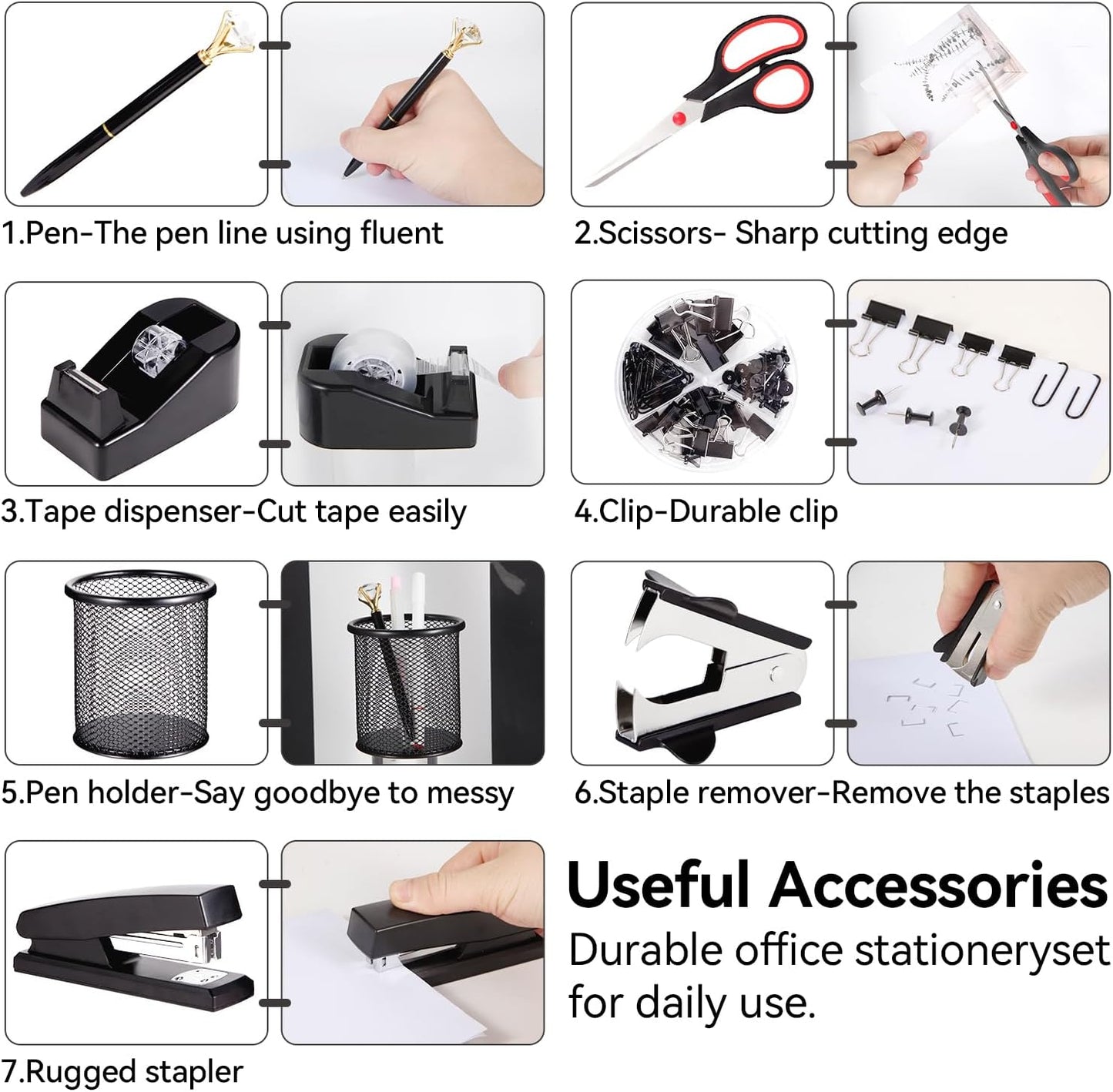 1.Pen-The pen line using fluent

2.Scissors- Sharp cutting edge

3.Tape dispenser-Cut tape easily

4.Clip-Durable clip

5.Pen holder-Say goodbye to messy

6.Staple remover-Remove the staples

7.Rugged stapler

Useful Accessories

Durable office stationeryset for daily use.