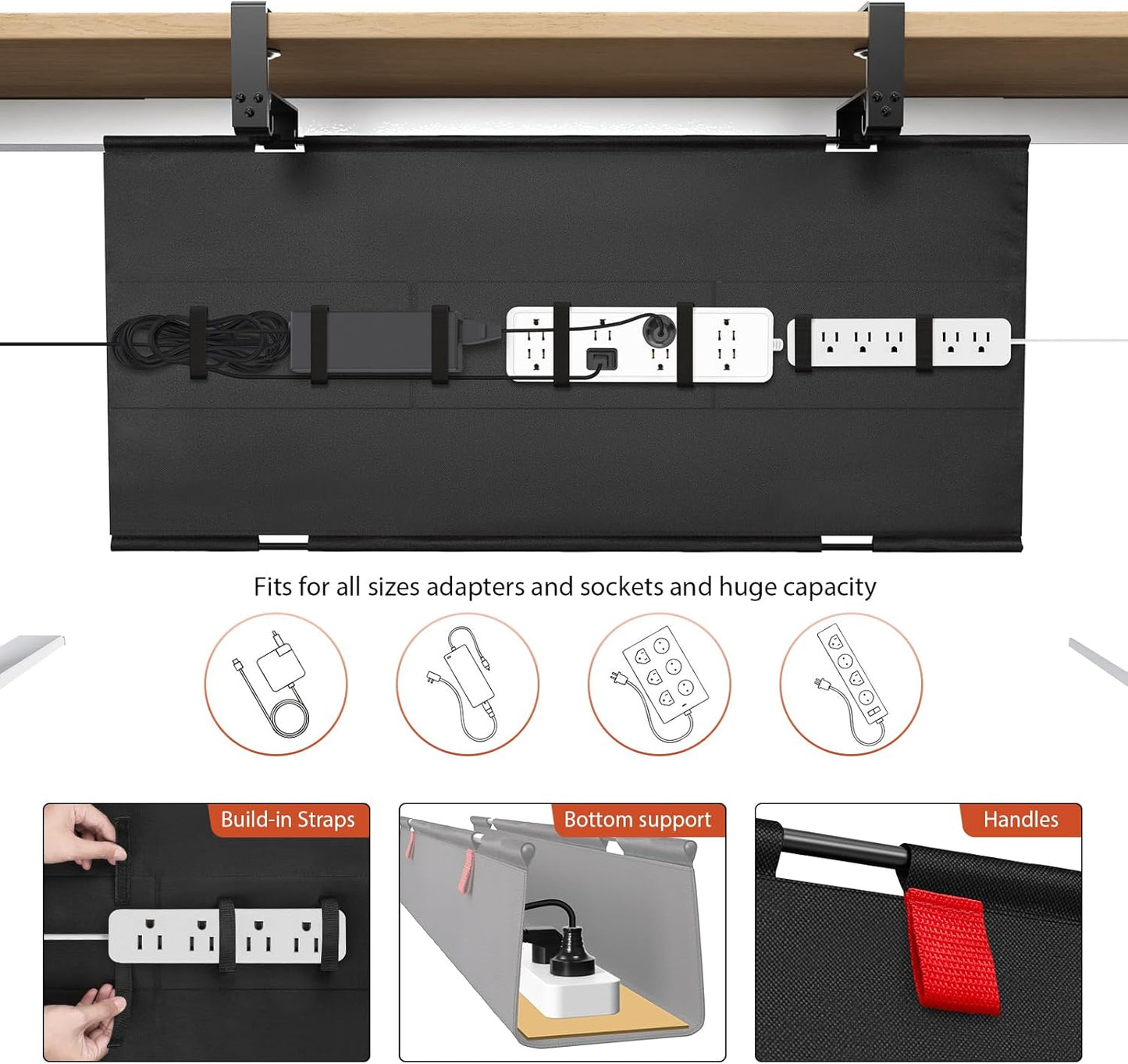 Fits for all sizes adapters and sockets and huge capacity

Build-in Straps

Bottom support

Handles