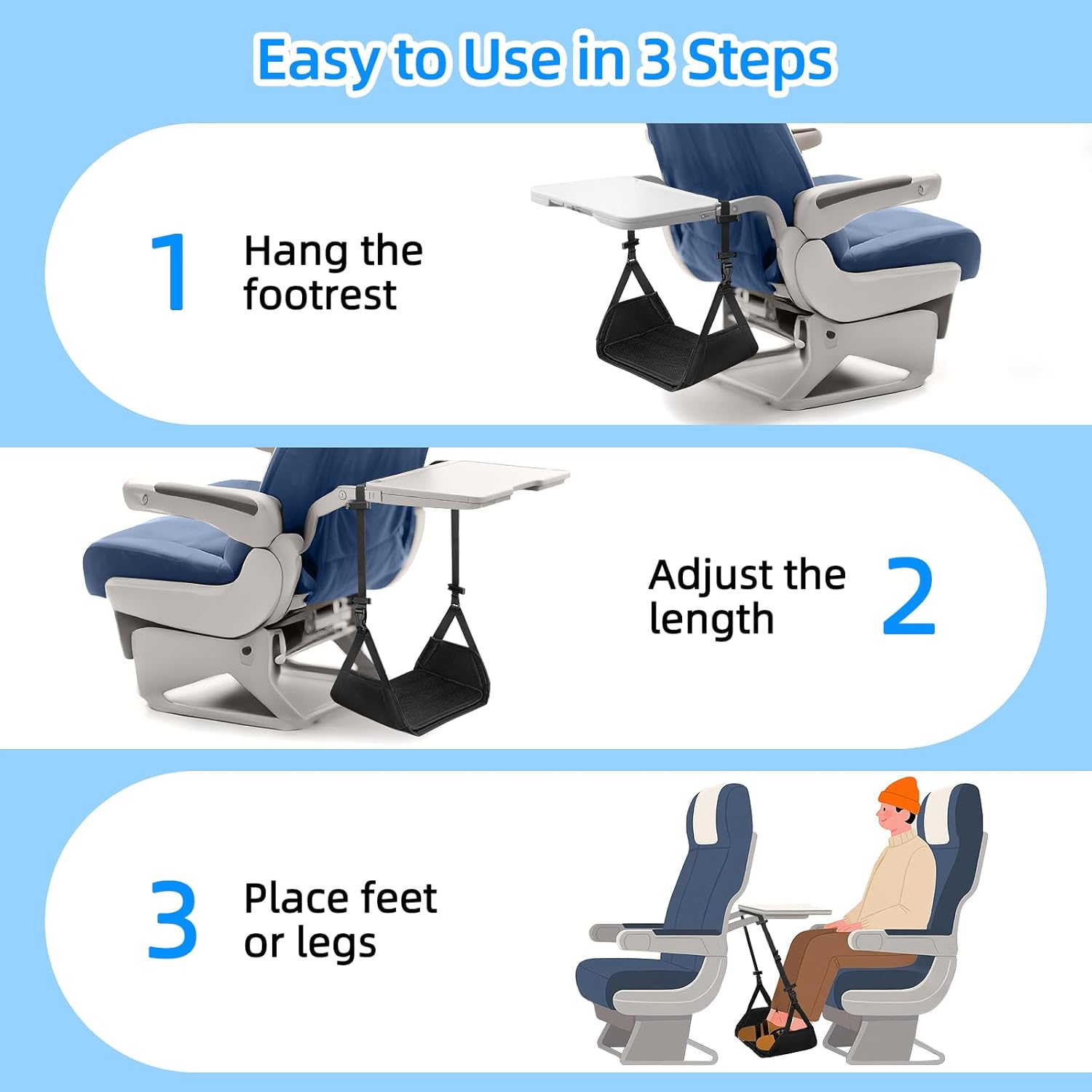 Easy to Use in 3 Steps

1 Hang the footrest

Adjust the length 2

3 Place feet or legs