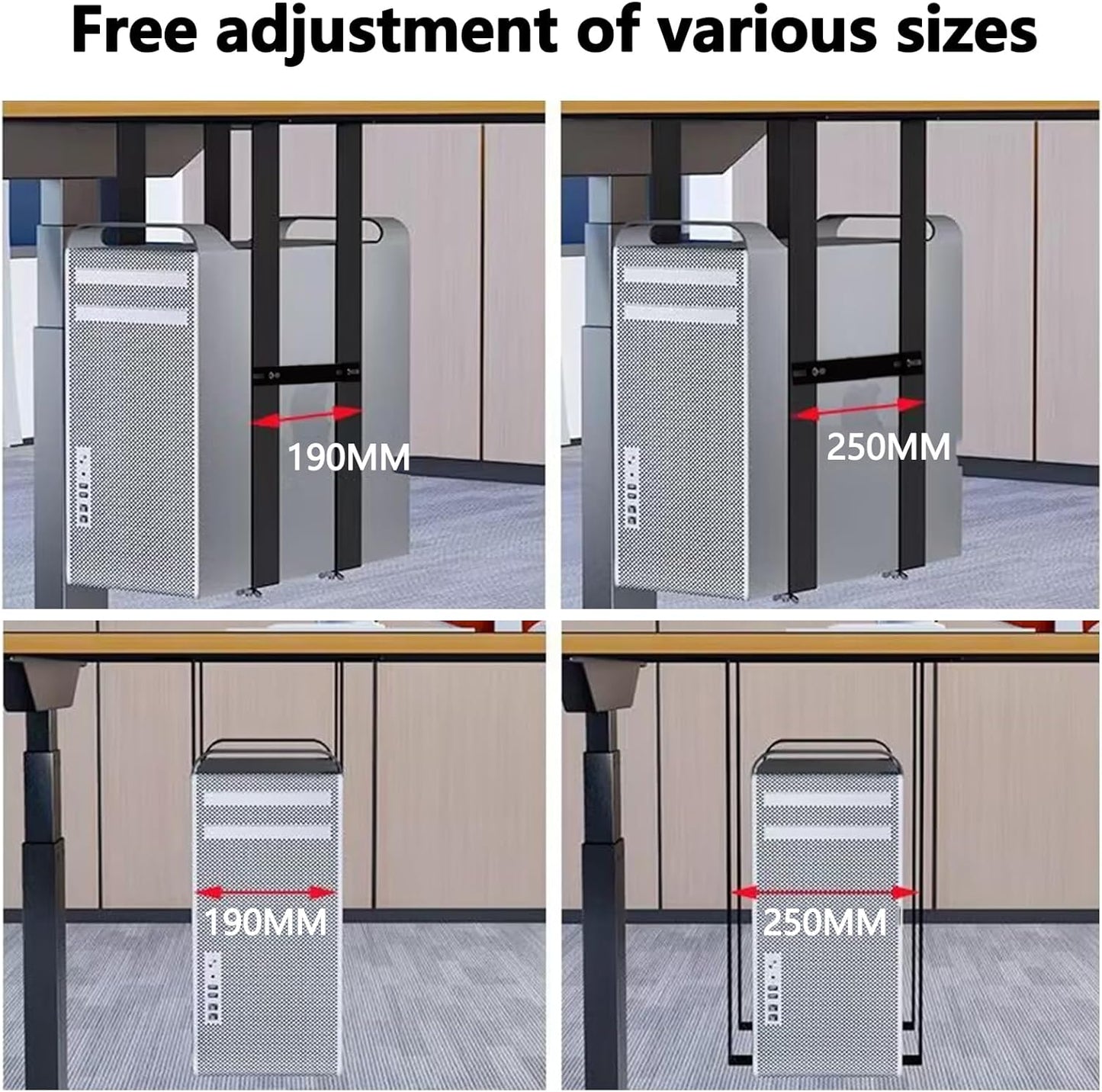 Free adjustment of various sizes

190MM

250MM

190MM

250MM