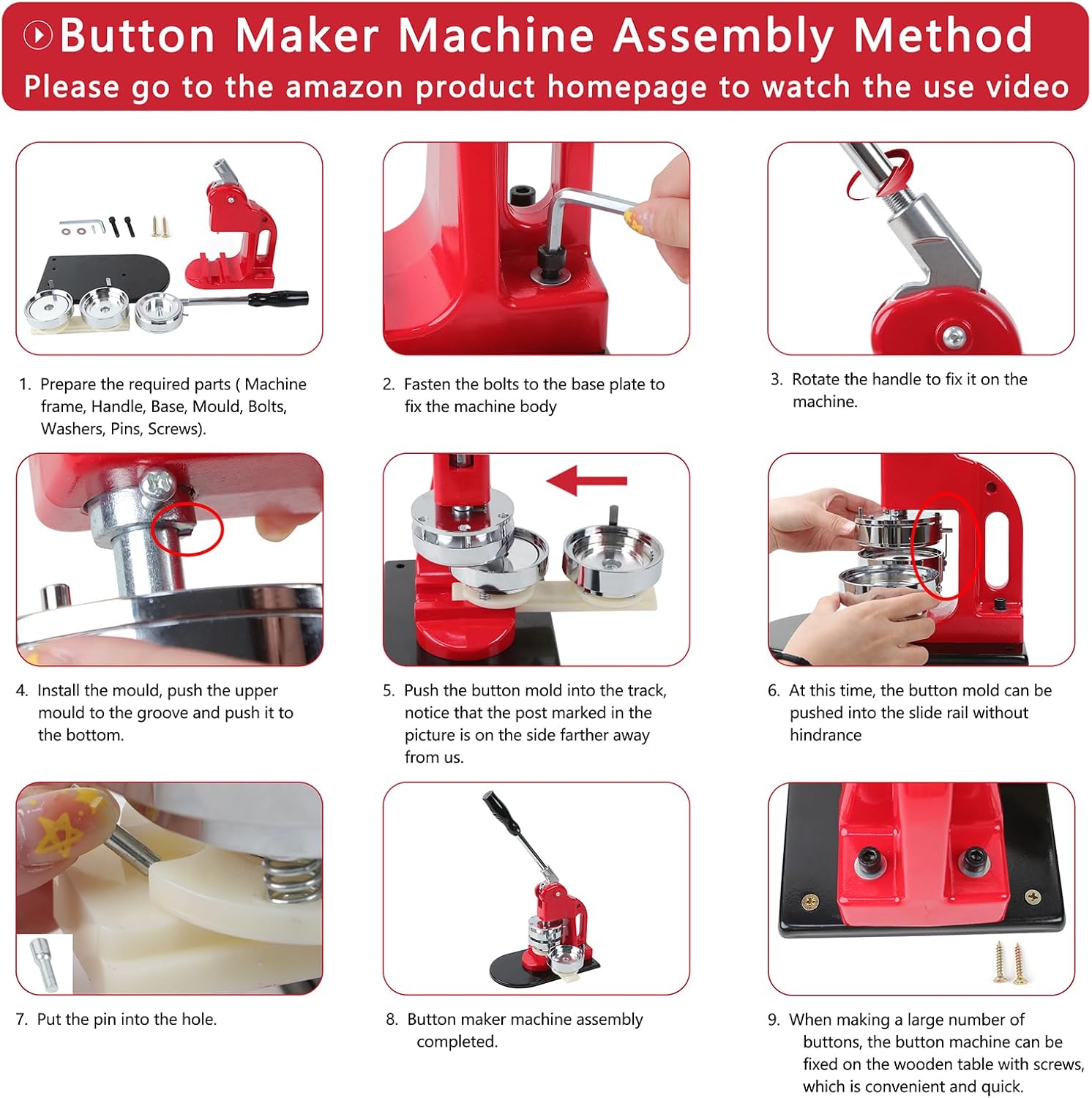 Button Maker Machine Assembly Method
Please go to the amazon product homepage to watch the use video

1. Prepare the required parts ( Machine frame, Handle, Base, Mould, Bolts, Washers, Pins, Screws).

2. Fasten the bolts to the base plate to fix the machine body

3. Rotate the handle to fix it on the machine.

4. Install the mould, push the upper mould to the groove and push it to the bottom.

5. Push the button mold into the track, notice that the post marked in the picture is on the side farther away from us.

6. At this time, the button mold can be pushed into the slide rail without hindrance

7. Put the pin into the hole.

8. Button maker machine assembly completed.

9. When making a large number of buttons, the button machine can be fixed on the wooden table with screws, which is convenient and quick.