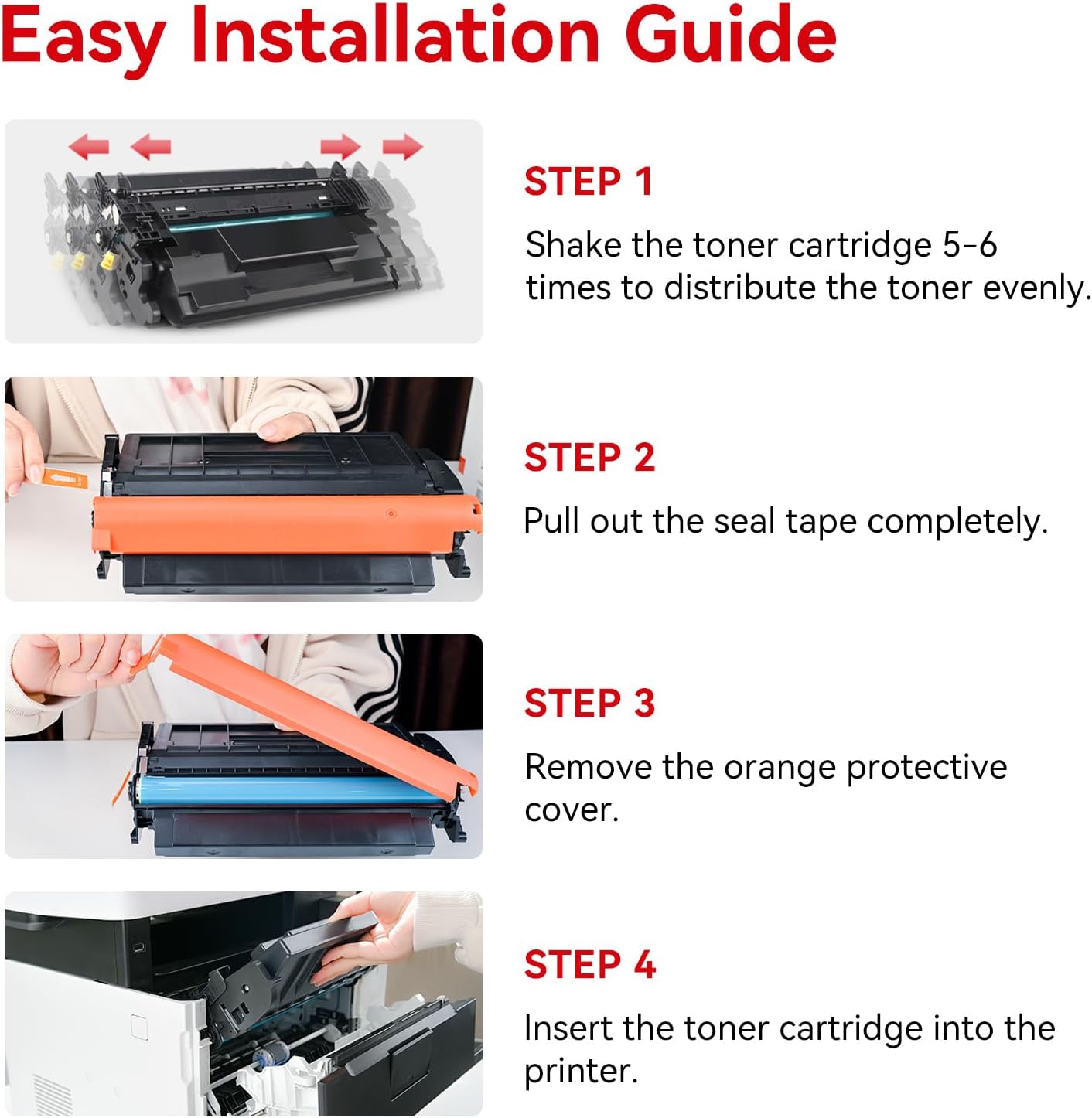 Easy Installation Guide

STEP 1

Shake the toner cartridge 5-6 times to distribute the toner evenly.

STEP 2

Pull out the seal tape completely.

STEP 3

Remove the orange protective cover.

STEP 4

Insert the toner cartridge into the printer.