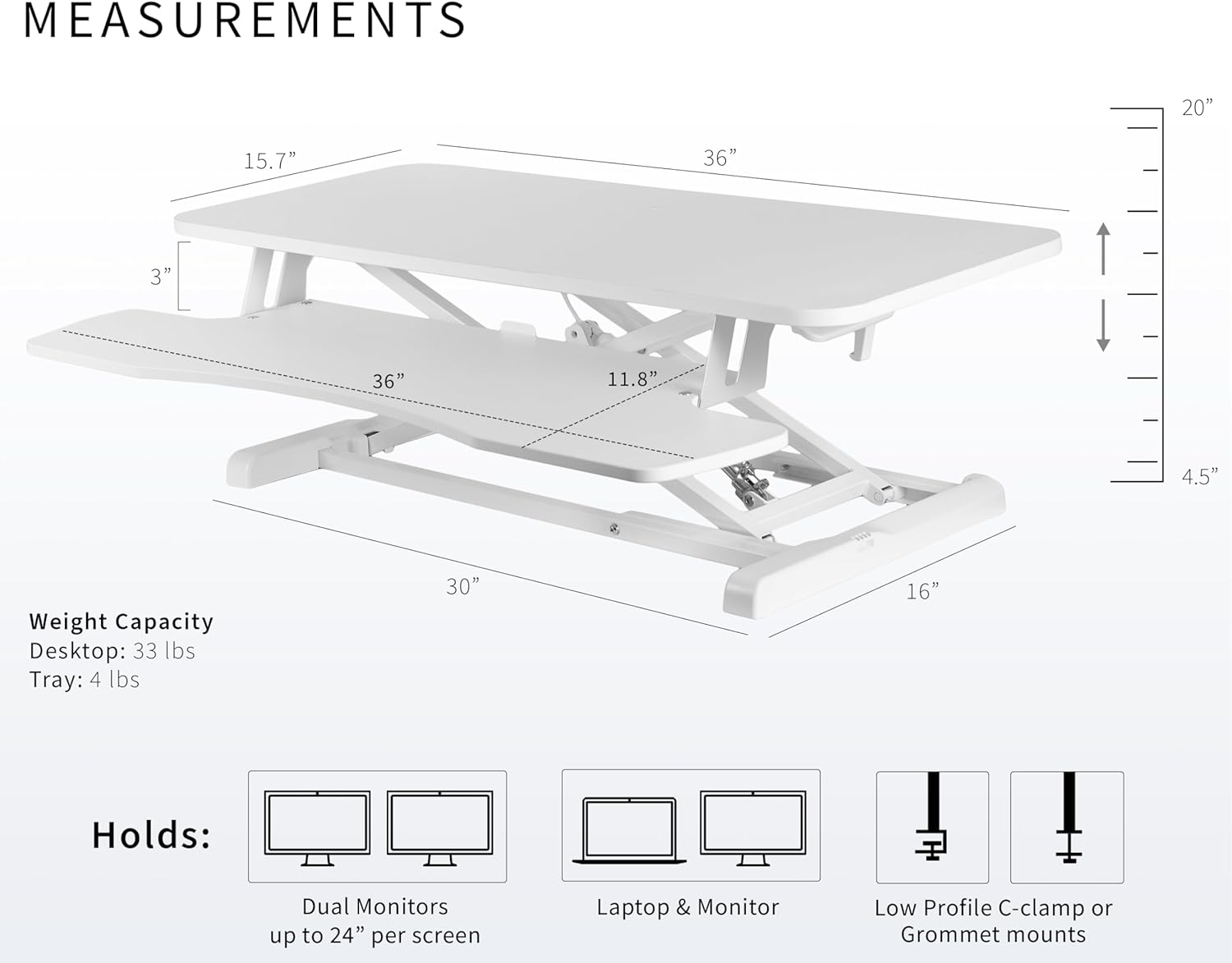 MEASUREMENTS

15.7”

36”

20”

3”

36”

11.8”

4.5”

30”

16”

Weight Capacity
Desktop: 33 lbs
Tray: 4 lbs

Holds:

Dual Monitors
up to 24” per screen

Laptop & Monitor

Low Profile C-clamp or
Grommet mounts