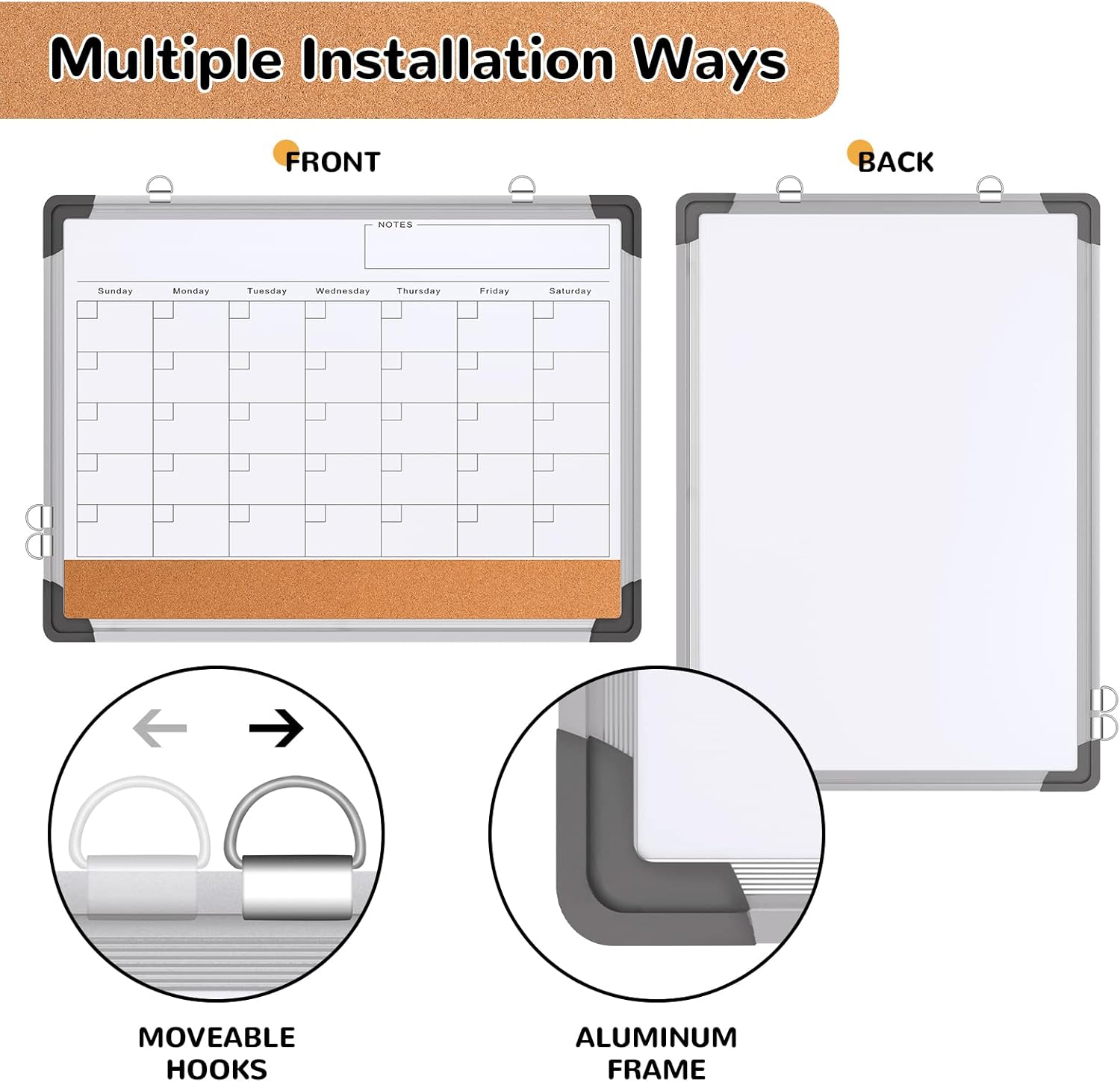 Multiple Installation Ways

FRONT

NOTES

Sunday Monday Tuesday Wednesday Thursday Friday Saturday

BACK

MOVEABLE HOOKS

ALUMINUM FRAME