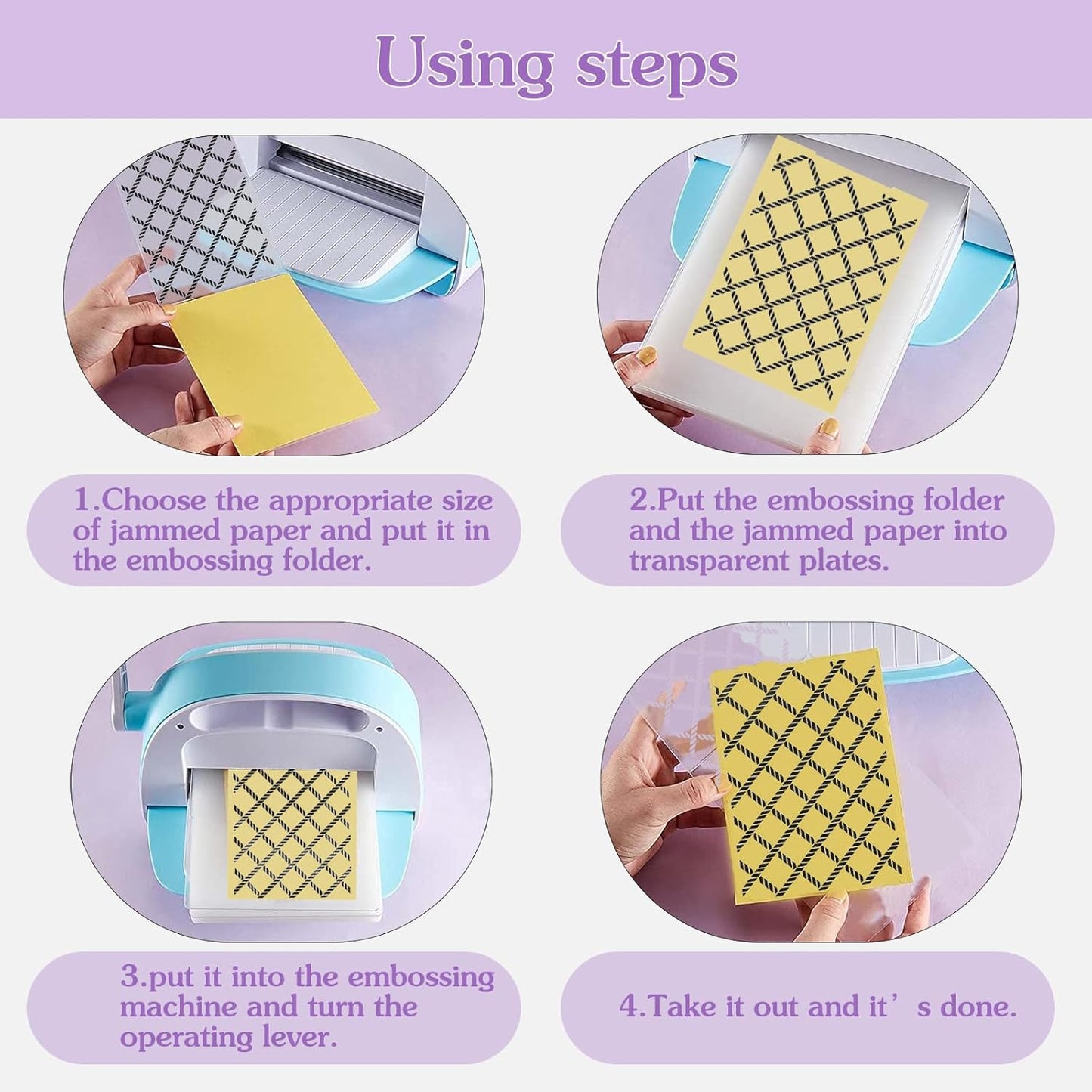 Using steps

1.Choose the appropriate size of jammed paper and put it in the embossing folder.

2.Put the embossing folder and the jammed paper into transparent plates.

3.put it into the embossing machine and turn the operating lever.

4.Take it out and it’s done.