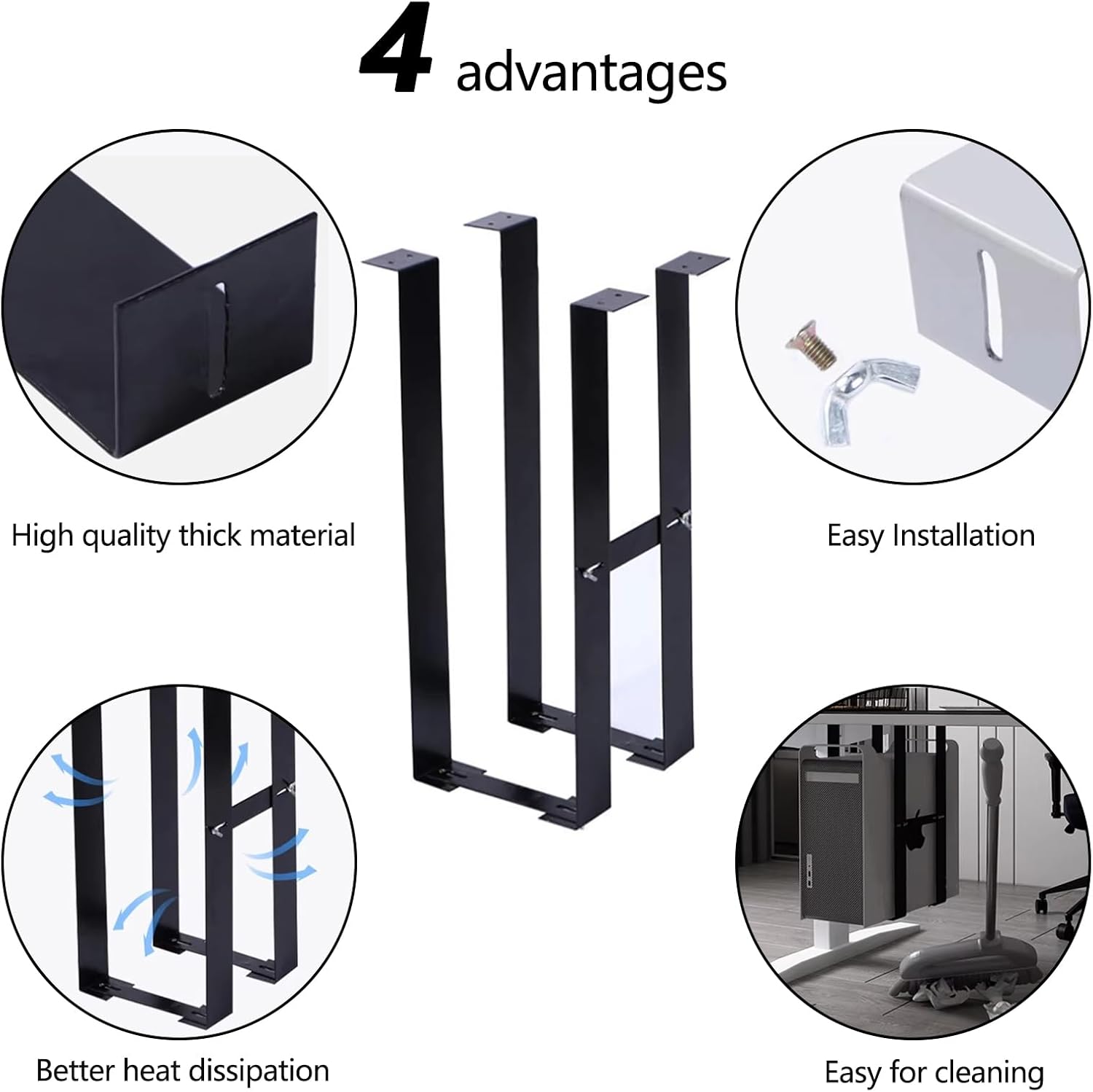 4 advantages

High quality thick material

Easy Installation

Better heat dissipation

Easy for cleaning