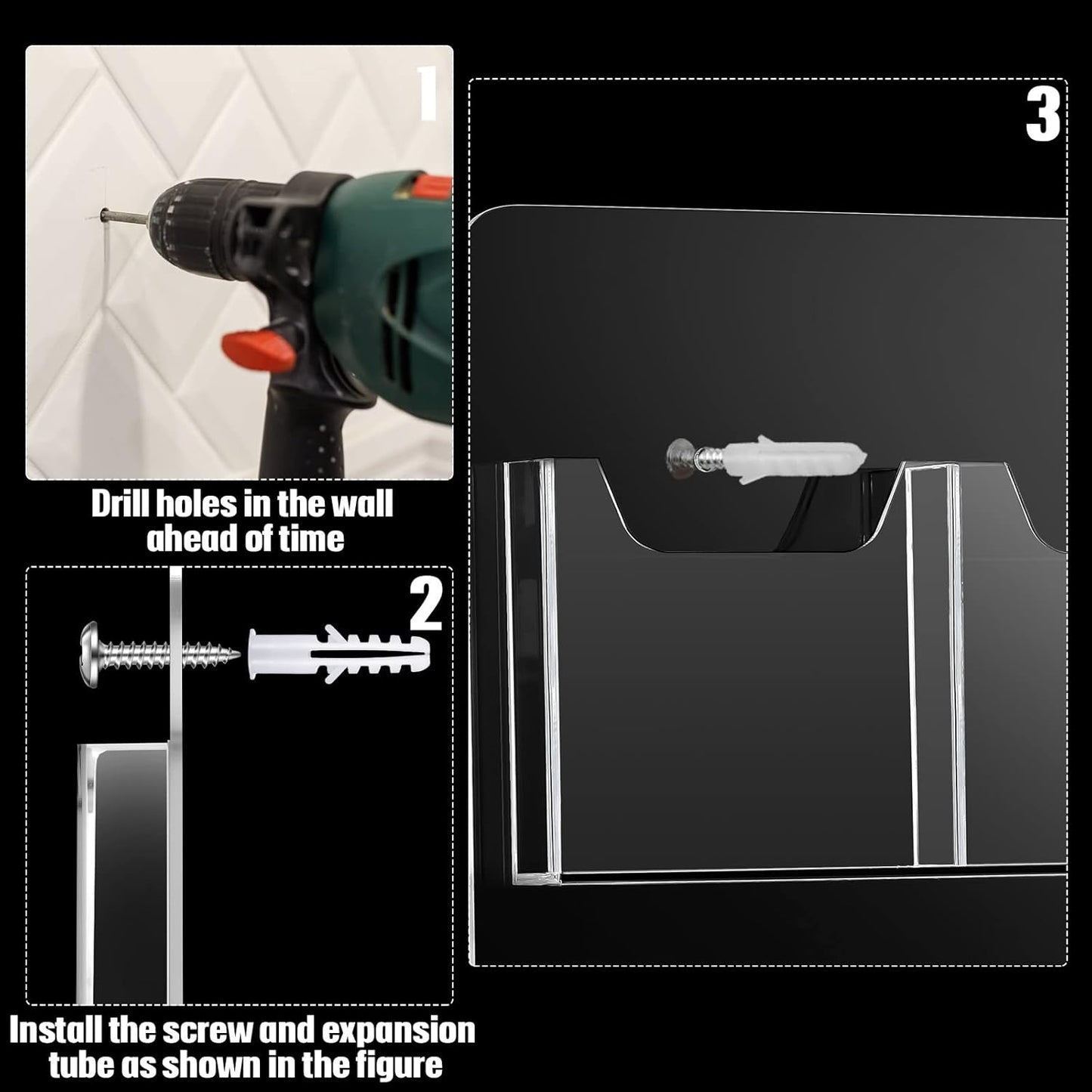 1

Drill holes in the wall ahead of time

2

Install the screw and expansion tube as shown in the figure

3