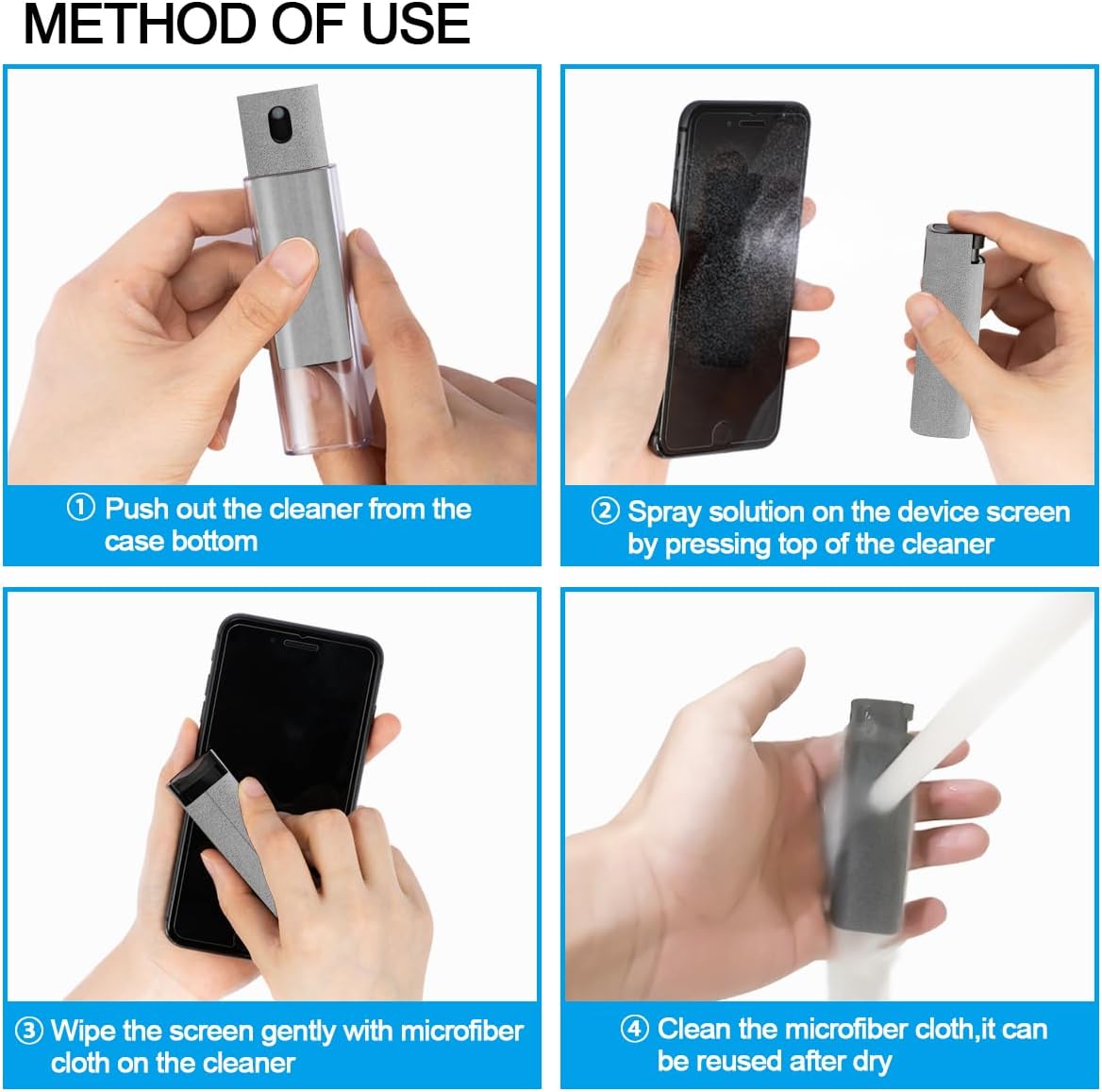 METHOD OF USE

① Push out the cleaner from the case bottom

② Spray solution on the device screen by pressing top of the cleaner

③ Wipe the screen gently with microfiber cloth on the cleaner

④ Clean the microfiber cloth,it can be reused after dry