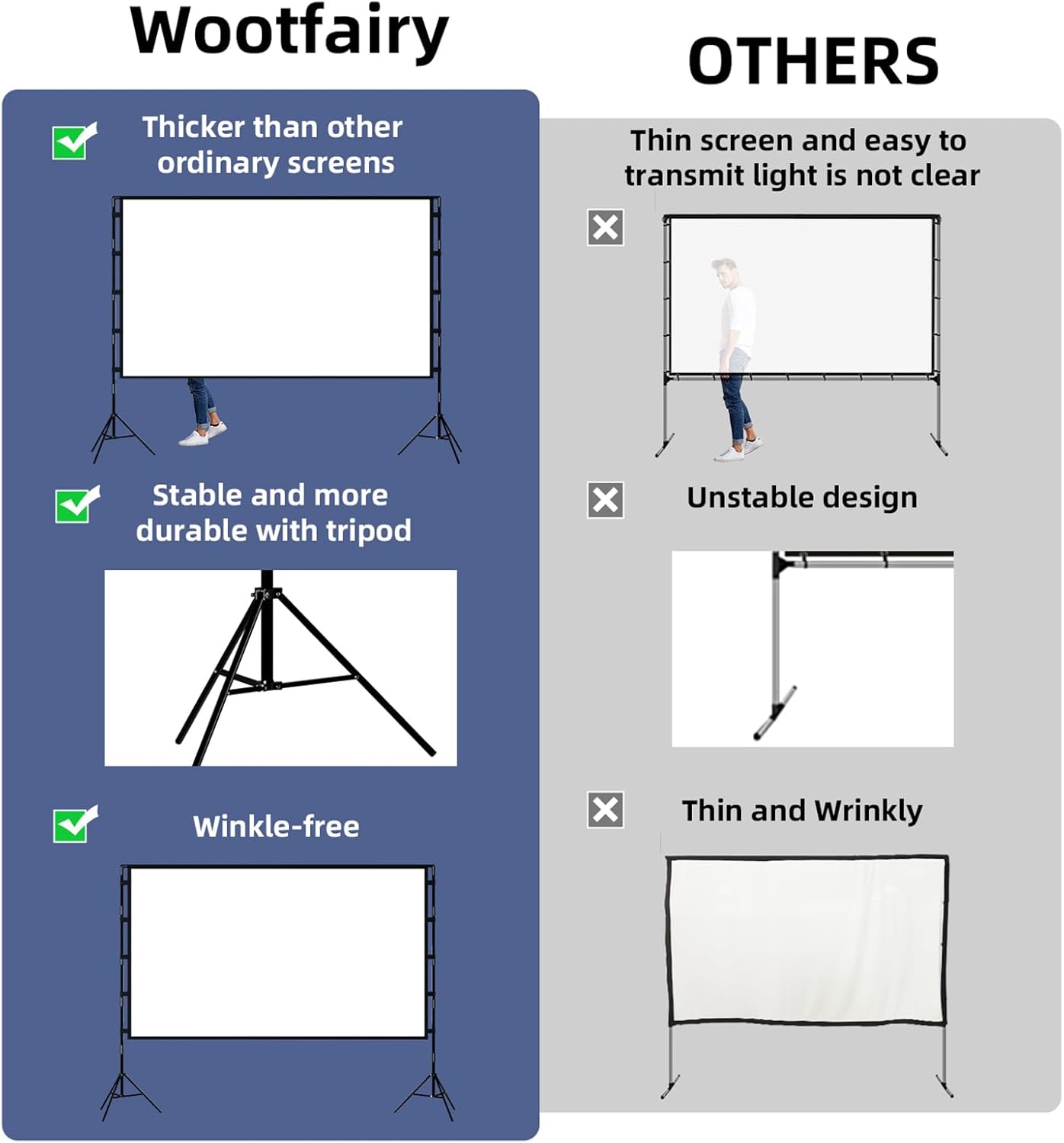 Wootfairy

Thicker than other ordinary screens

Stable and more durable with tripod

Winkle-free

OTHERS

Thin screen and easy to transmit light is not clear

Unstable design

Thin and Wrinkly