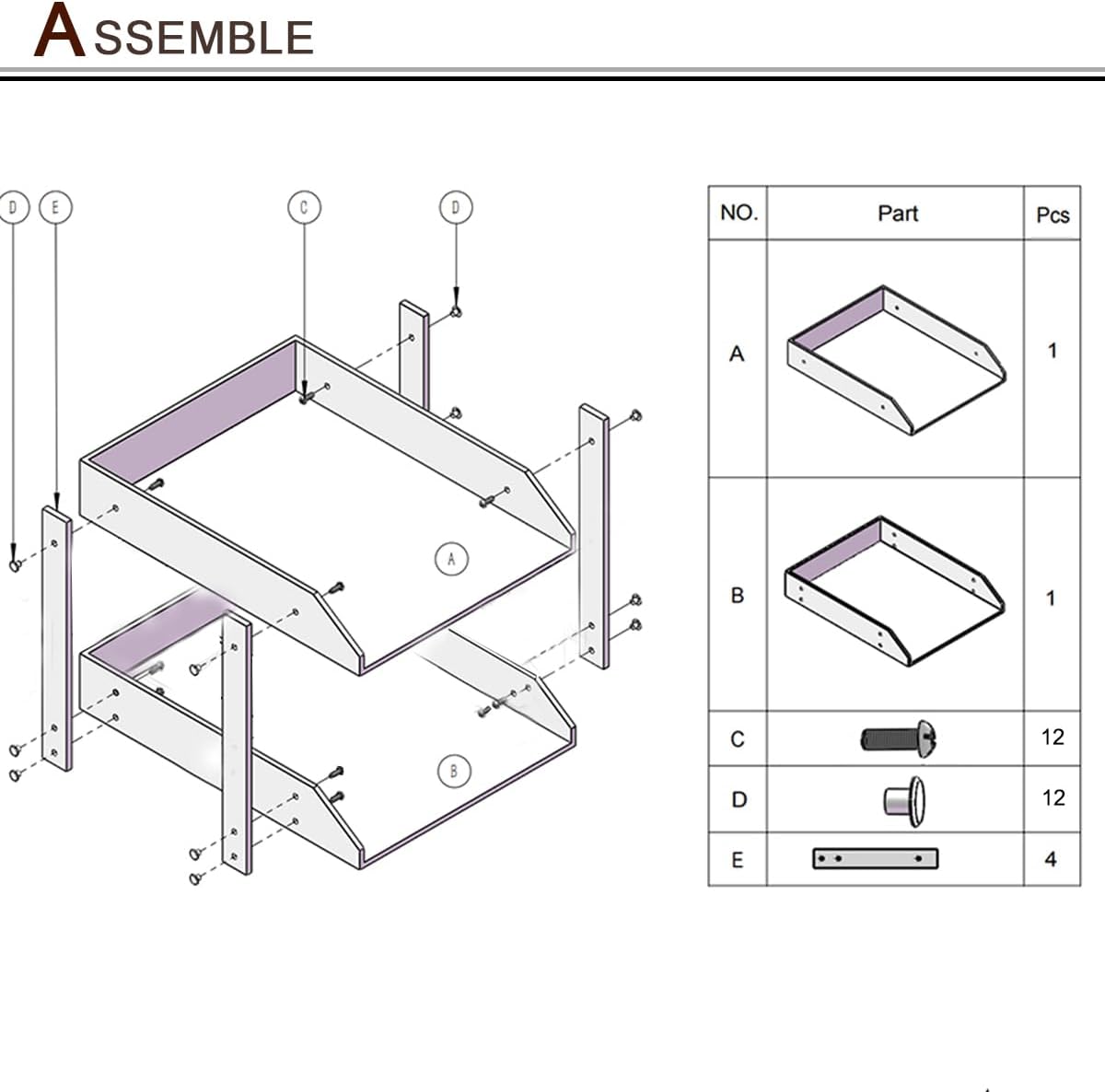 ASSEMBLE

D E C D

A

B

| NO. | Part | Pcs |
|---|---|---|
| A | | 1 |
| B | | 1 |
| C | | 12 |
| D | | 12 |
| E | | 4 |