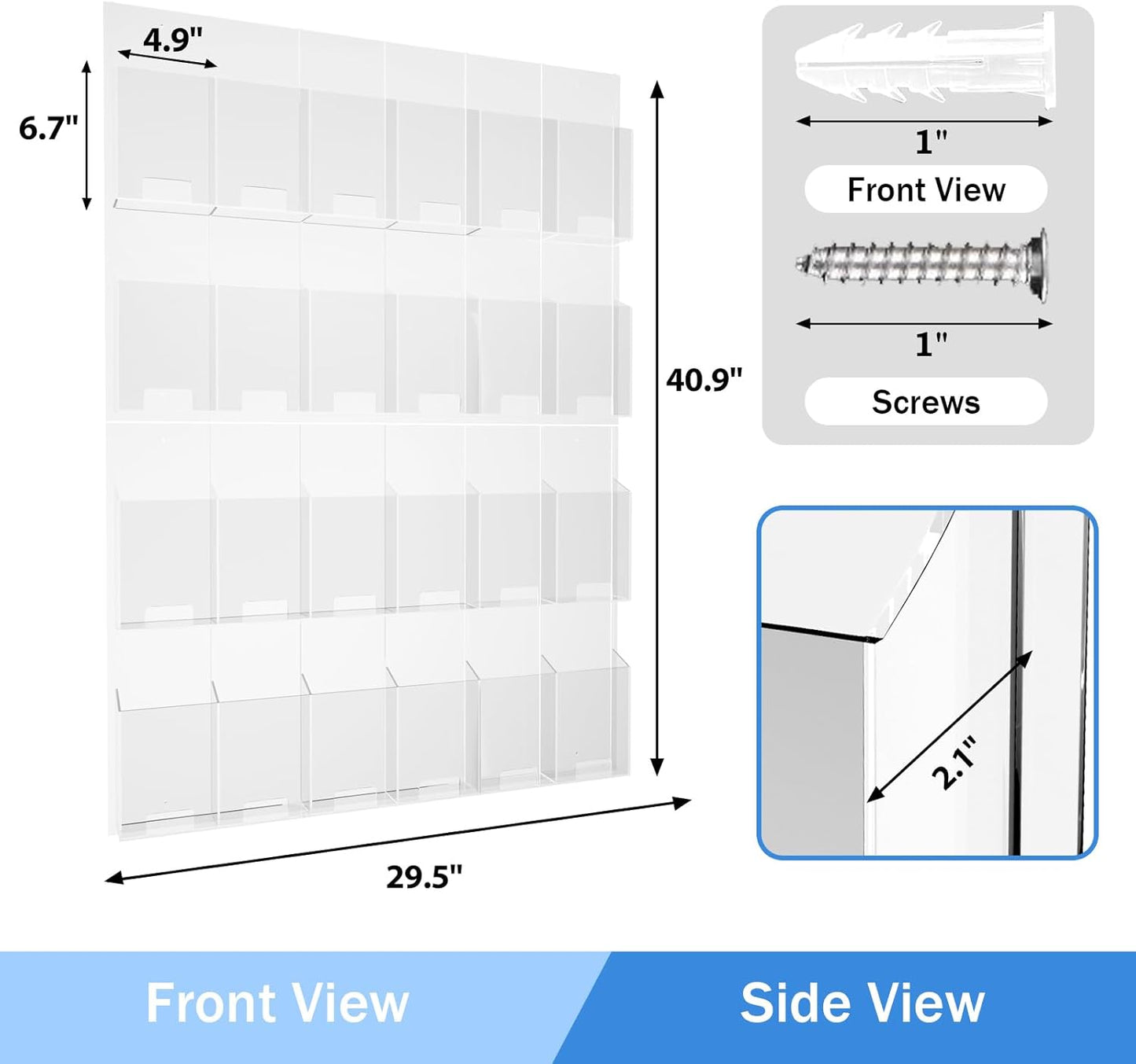 4.9"

6.7"

40.9"

29.5"

1"

Front View

1"

Screws

2.1"

Front View

Side View