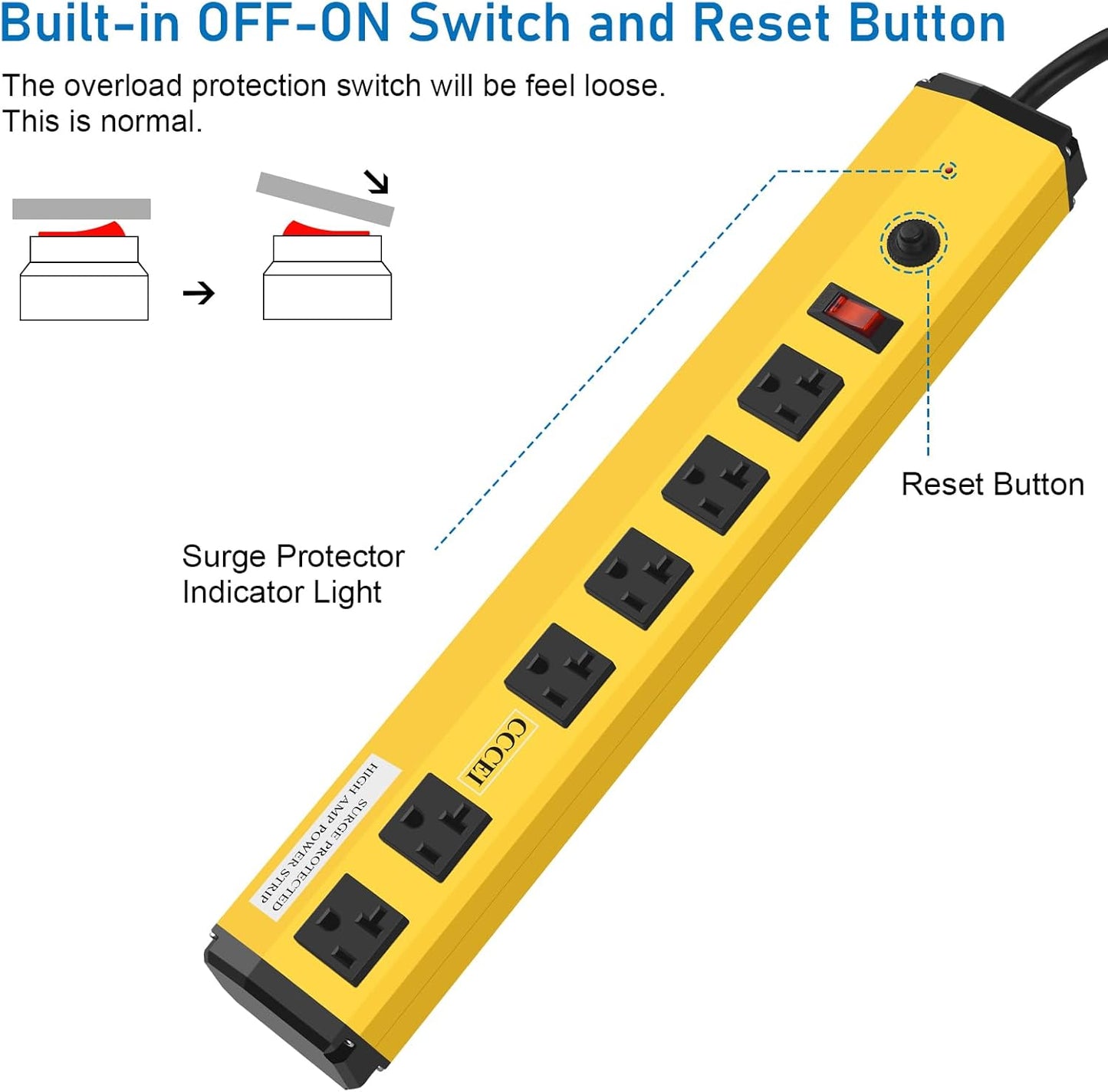 Built-in OFF-ON Switch and Reset Button

The overload protection switch will be feel loose. This is normal.

Reset Button

Surge Protector Indicator Light

CCCEI

HIGH AMP POWER STRIP
SURGE PROTECTED