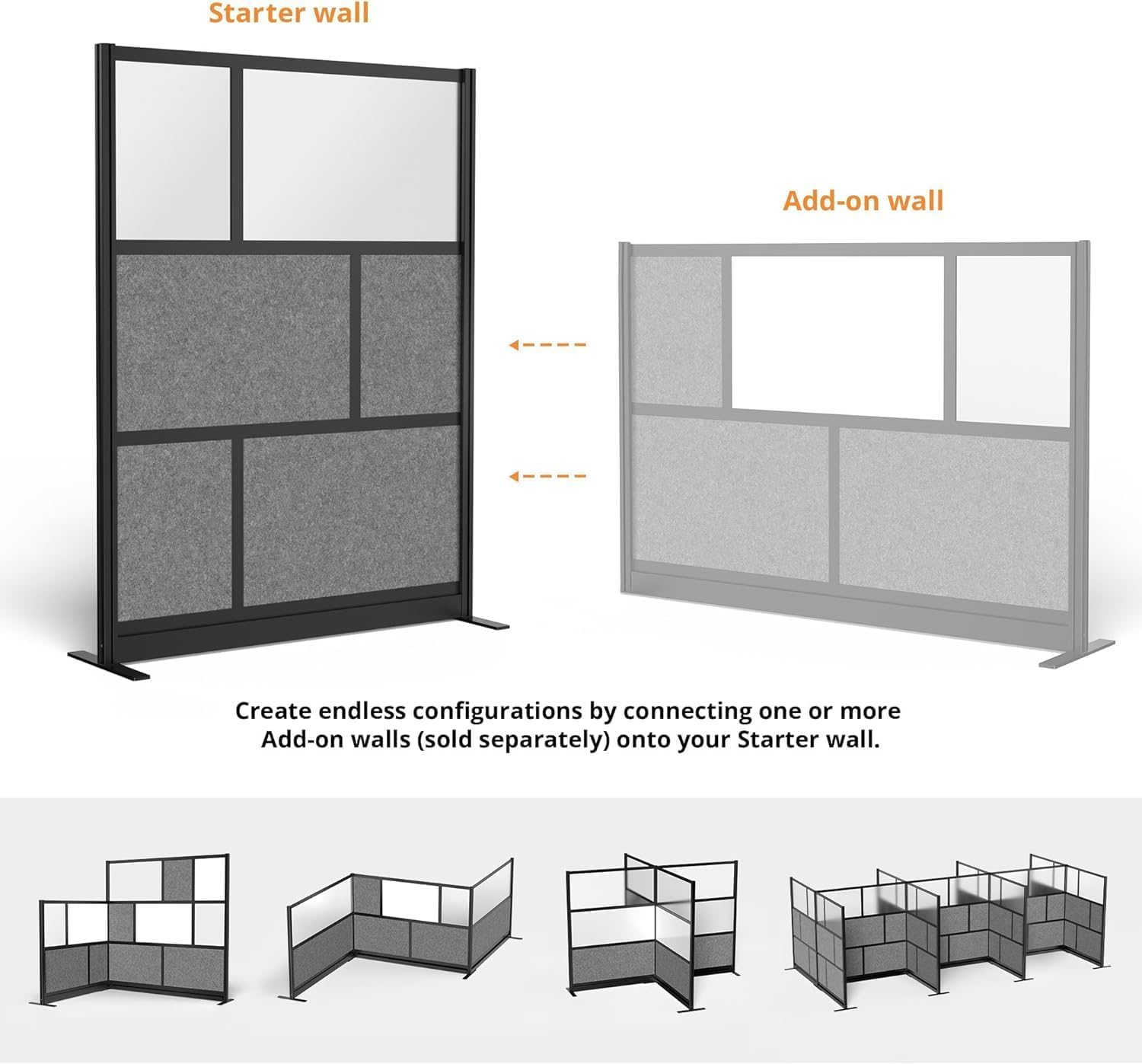 Starter wall

Add-on wall

Create endless configurations by connecting one or more Add-on walls (sold separately) onto your Starter wall.