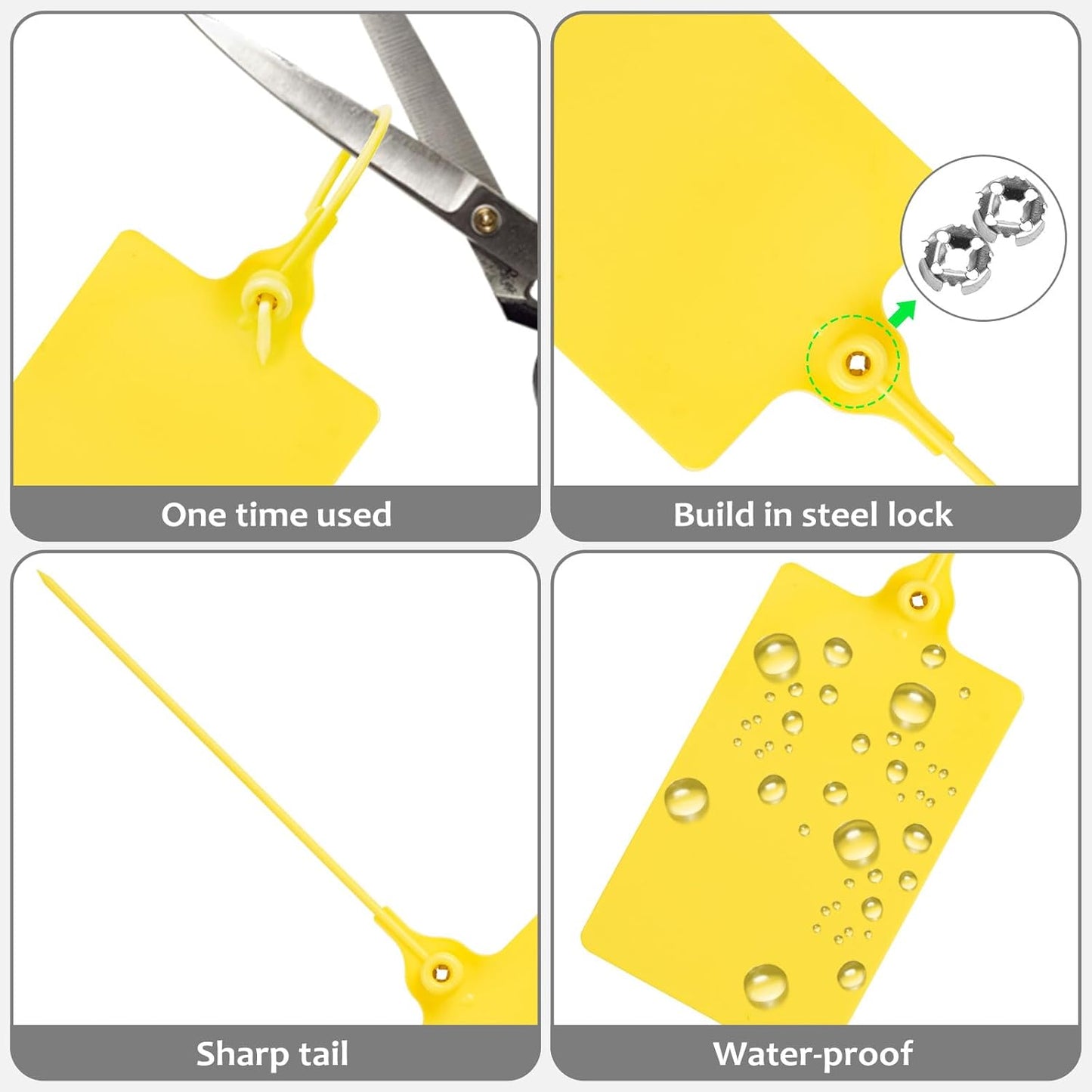 One time used

Build in steel lock

Sharp tail

Water-proof