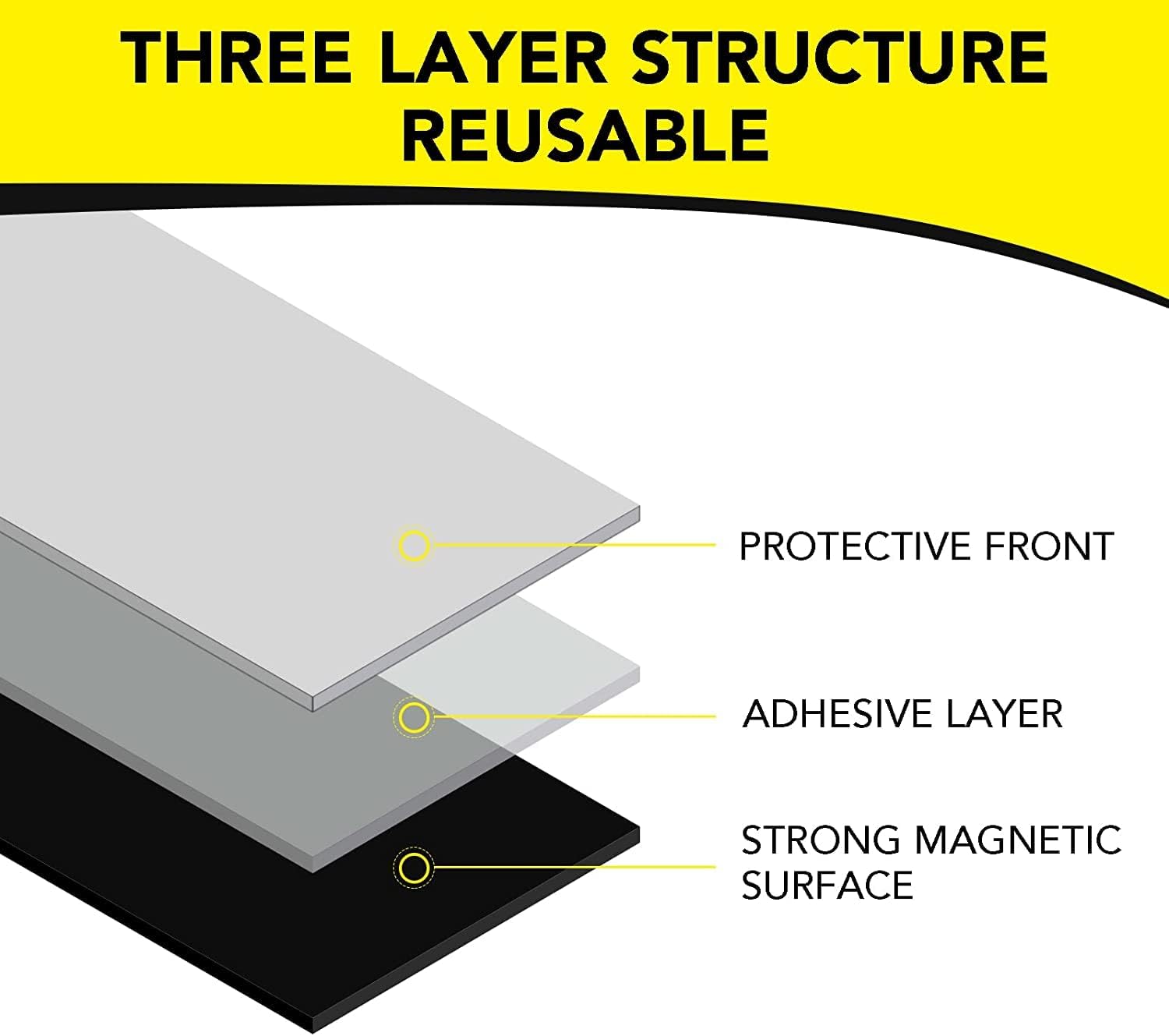 THREE LAYER STRUCTURE
REUSABLE

PROTECTIVE FRONT

ADHESIVE LAYER

STRONG MAGNETIC SURFACE