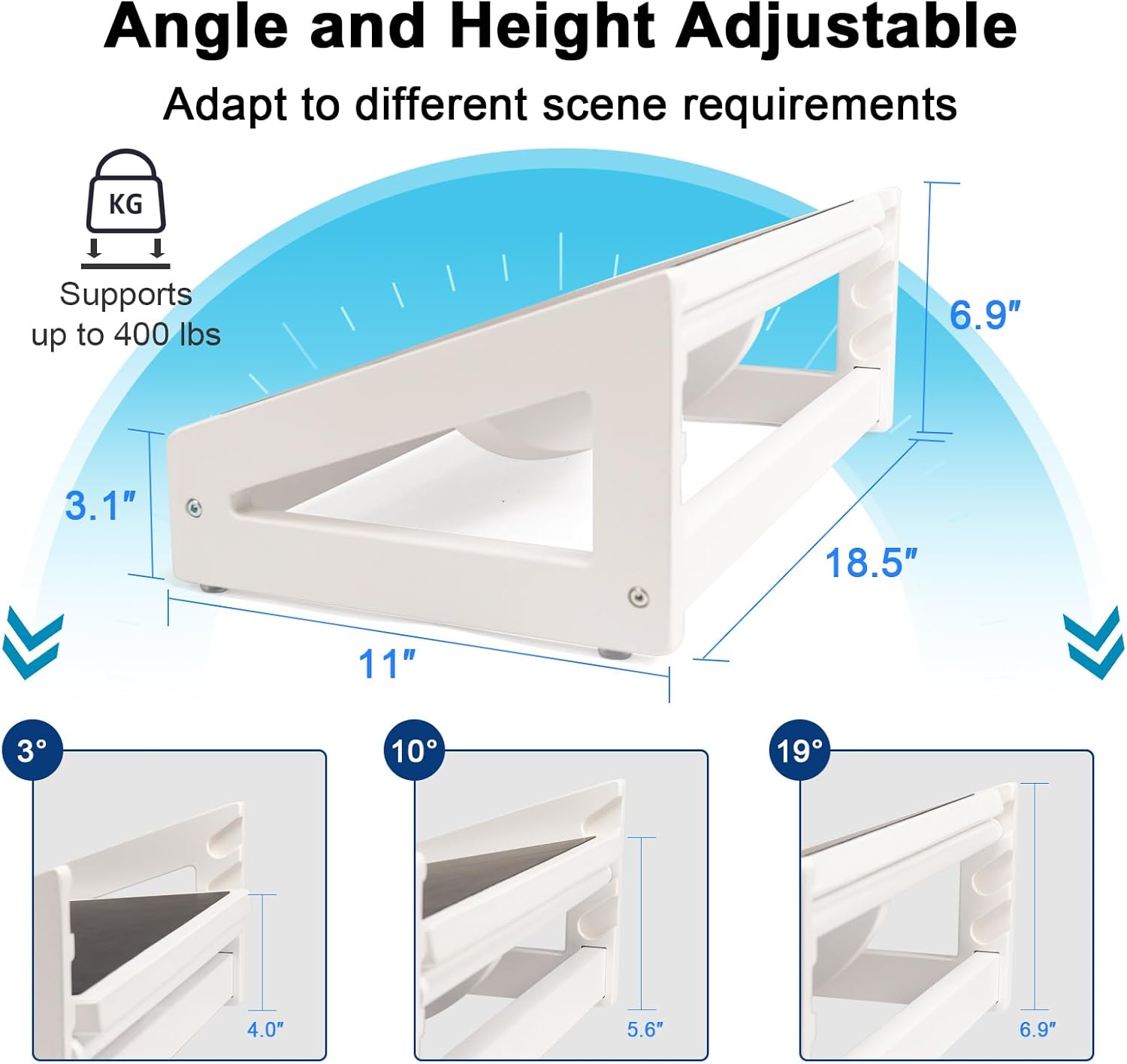 Angle and Height Adjustable

Adapt to different scene requirements

KG

Supports up to 400 lbs

6.9″

3.1″

18.5″

11″

3°

4.0″

10°

5.6″

19°

6.9″