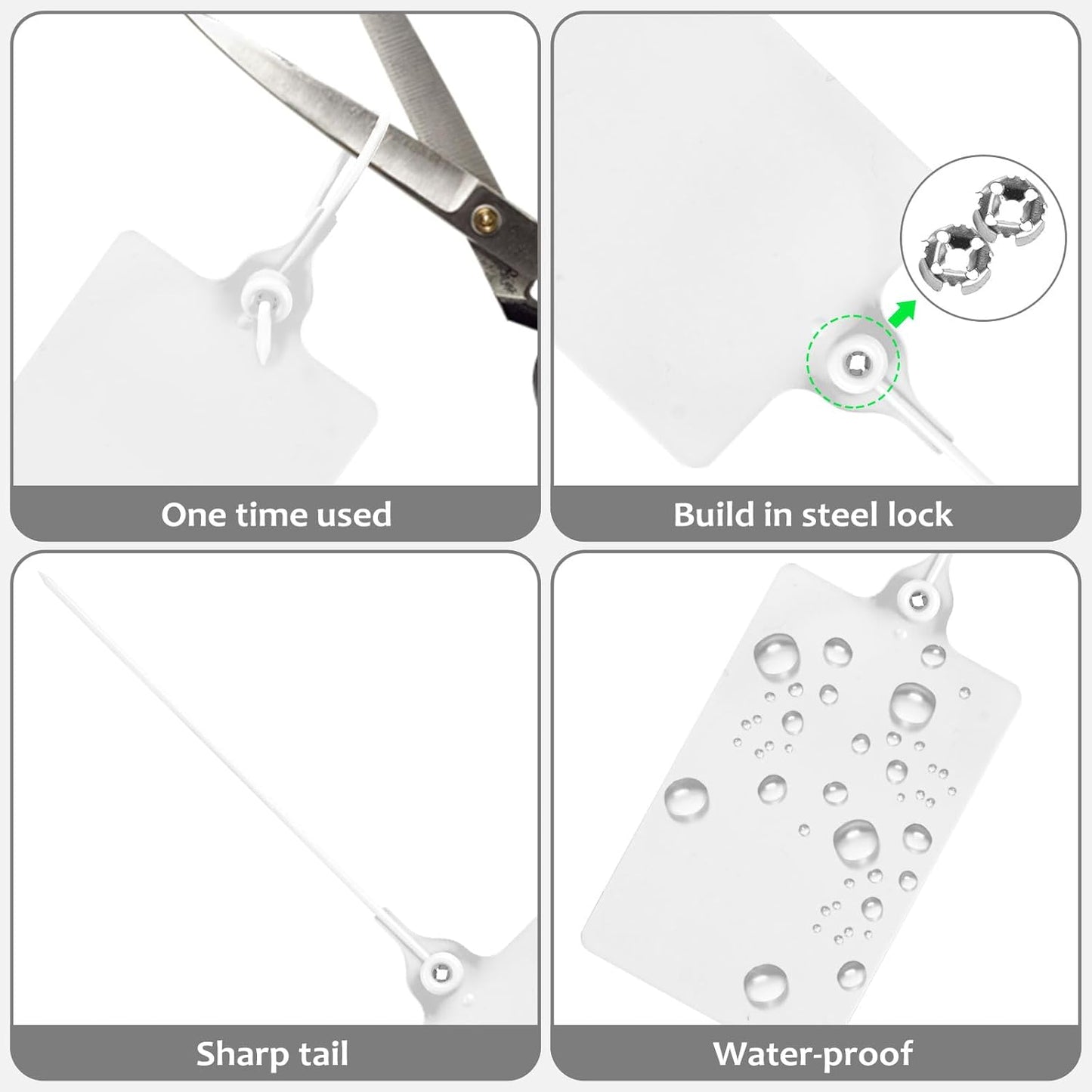 One time used

Build in steel lock

Sharp tail

Water-proof