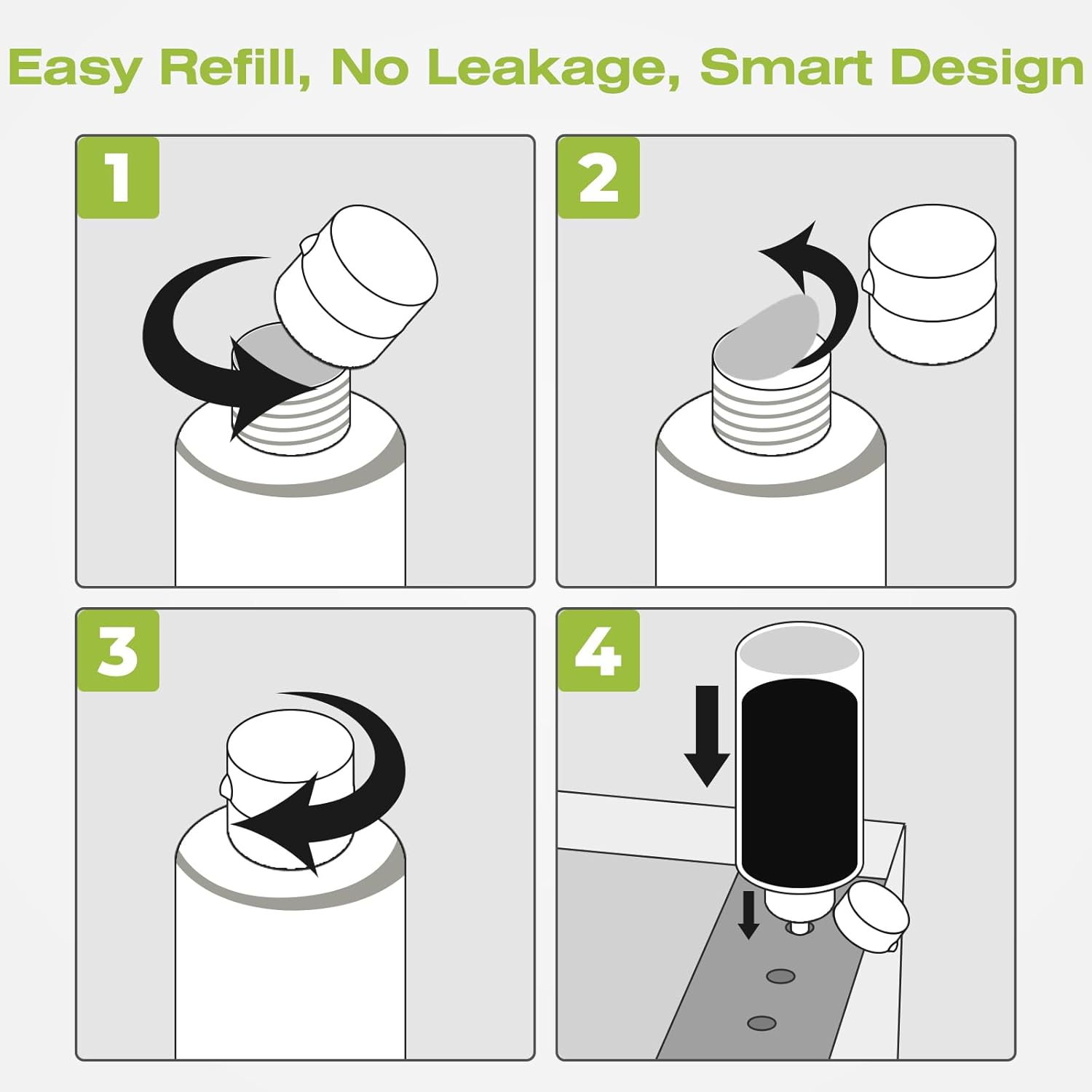 Easy Refill, No Leakage, Smart Design

1

2

3

4