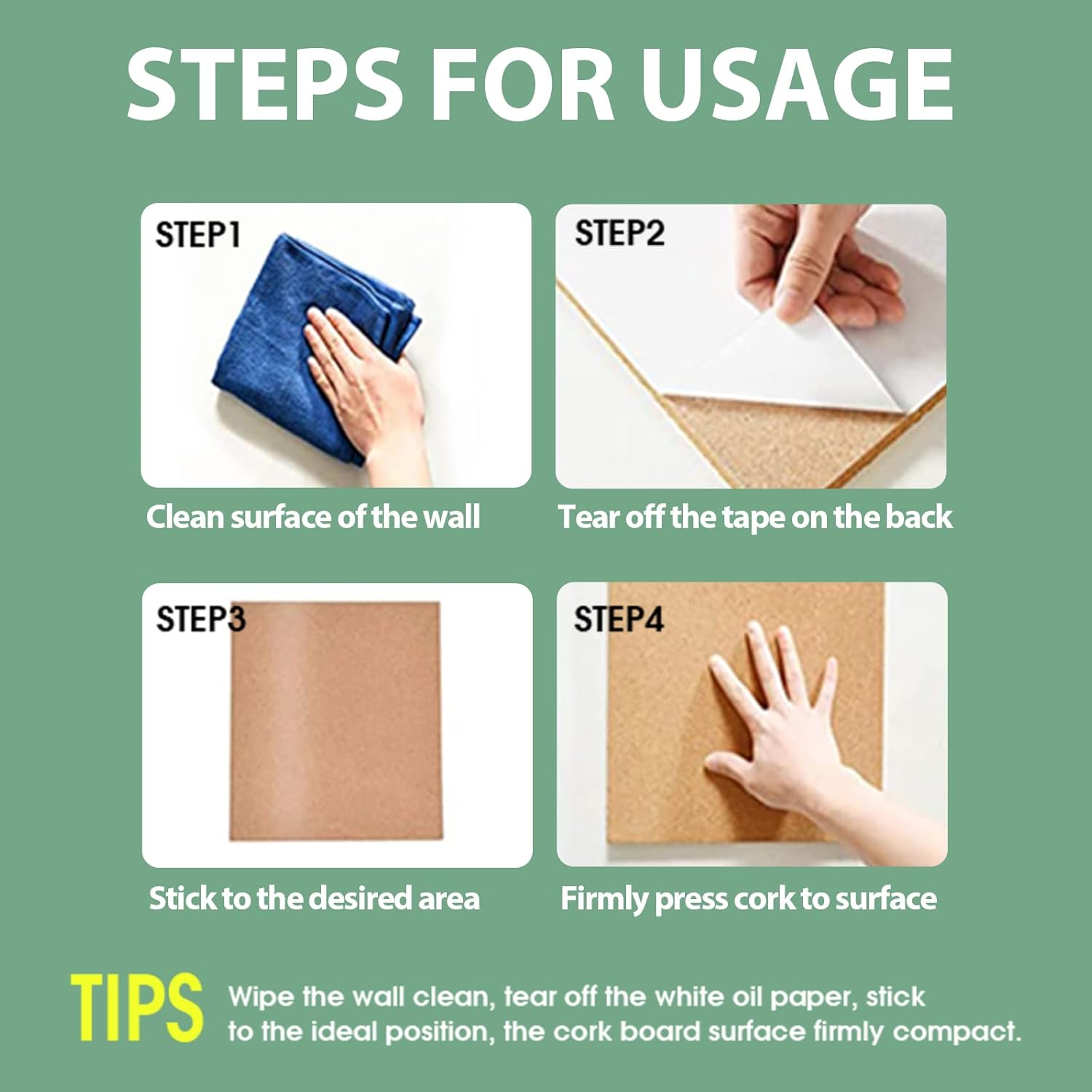 STEPS FOR USAGE

STEP1

Clean surface of the wall

STEP2

Tear off the tape on the back

STEP3

Stick to the desired area

STEP4

Firmly press cork to surface

TIPS

Wipe the wall clean, tear off the white oil paper, stick to the ideal position, the cork board surface firmly compact.