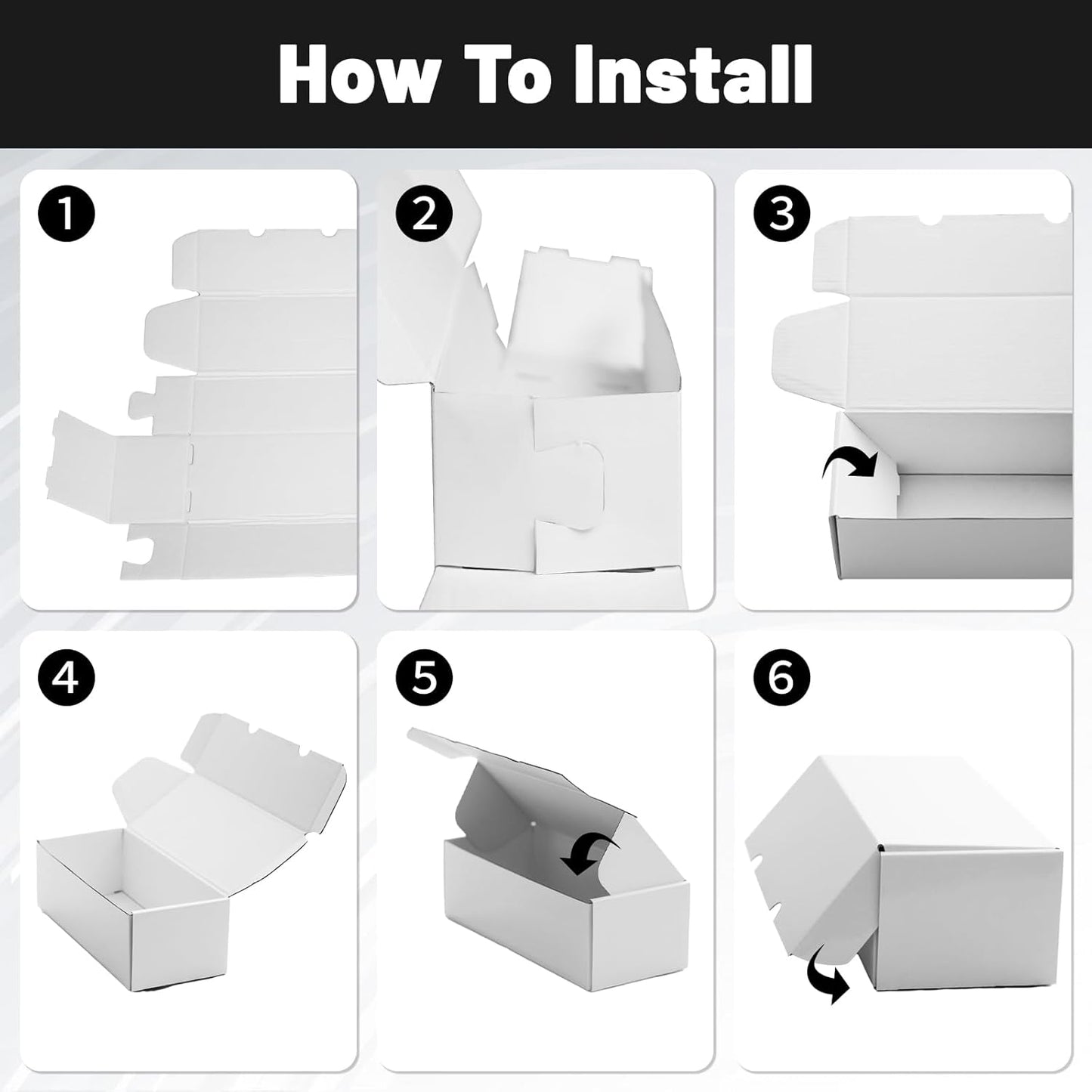 How To Install

1

2

3

4

5

6